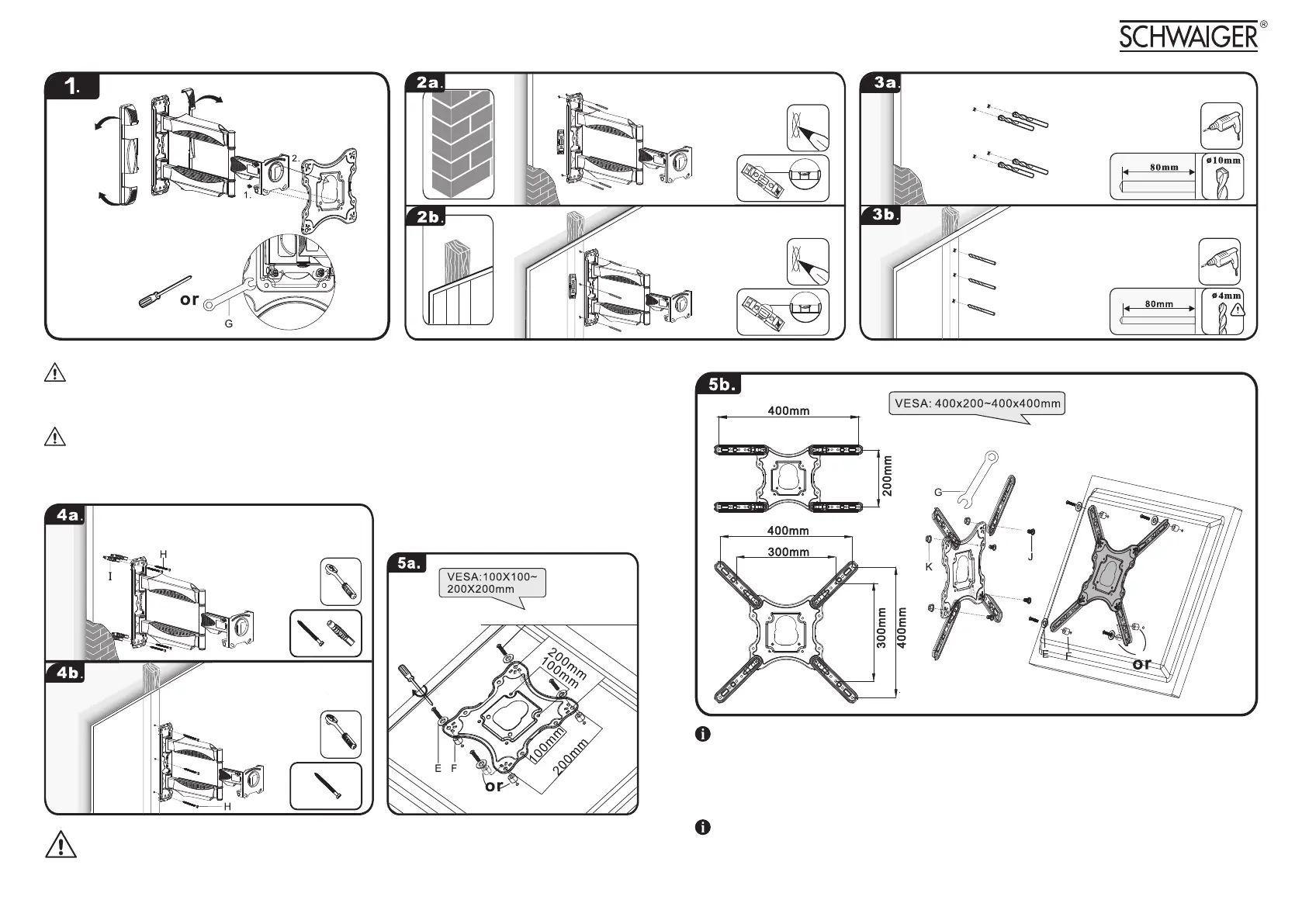 SCHWAIGER®

1.

2.

1.

or

G

2a.

2b.

3a.

80mm

ø10mm

3b.

80mm

ø4mm

4a.

H

I

4b.

H

5a.

VESA:100X100~ 200X200mm

200mm

100mm

100mm

200mm

E F

or

5b.

VESA: 400x200~400x400mm

400mm

200mm

400mm

300mm

300mm

400mm

G

K

J

E F

or