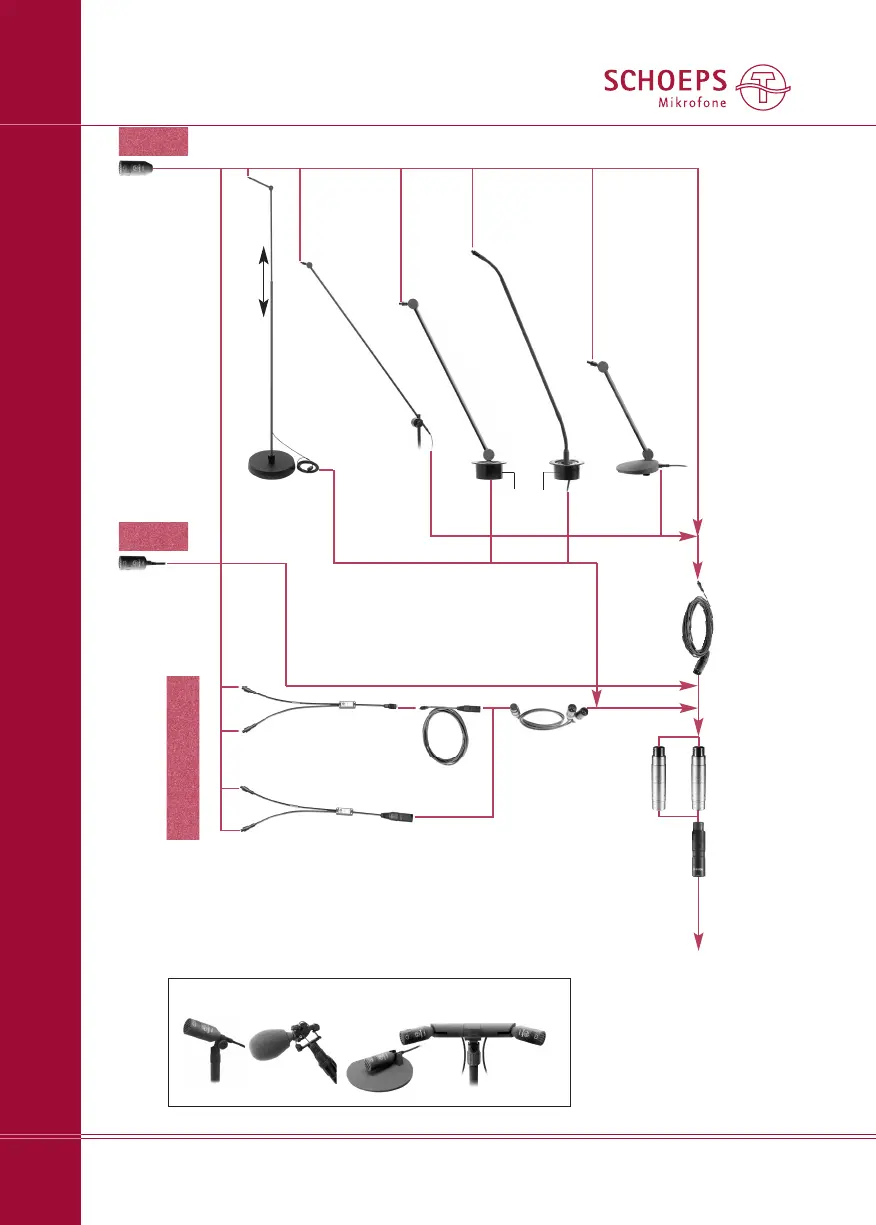 SCHOEPS
Mikrofone