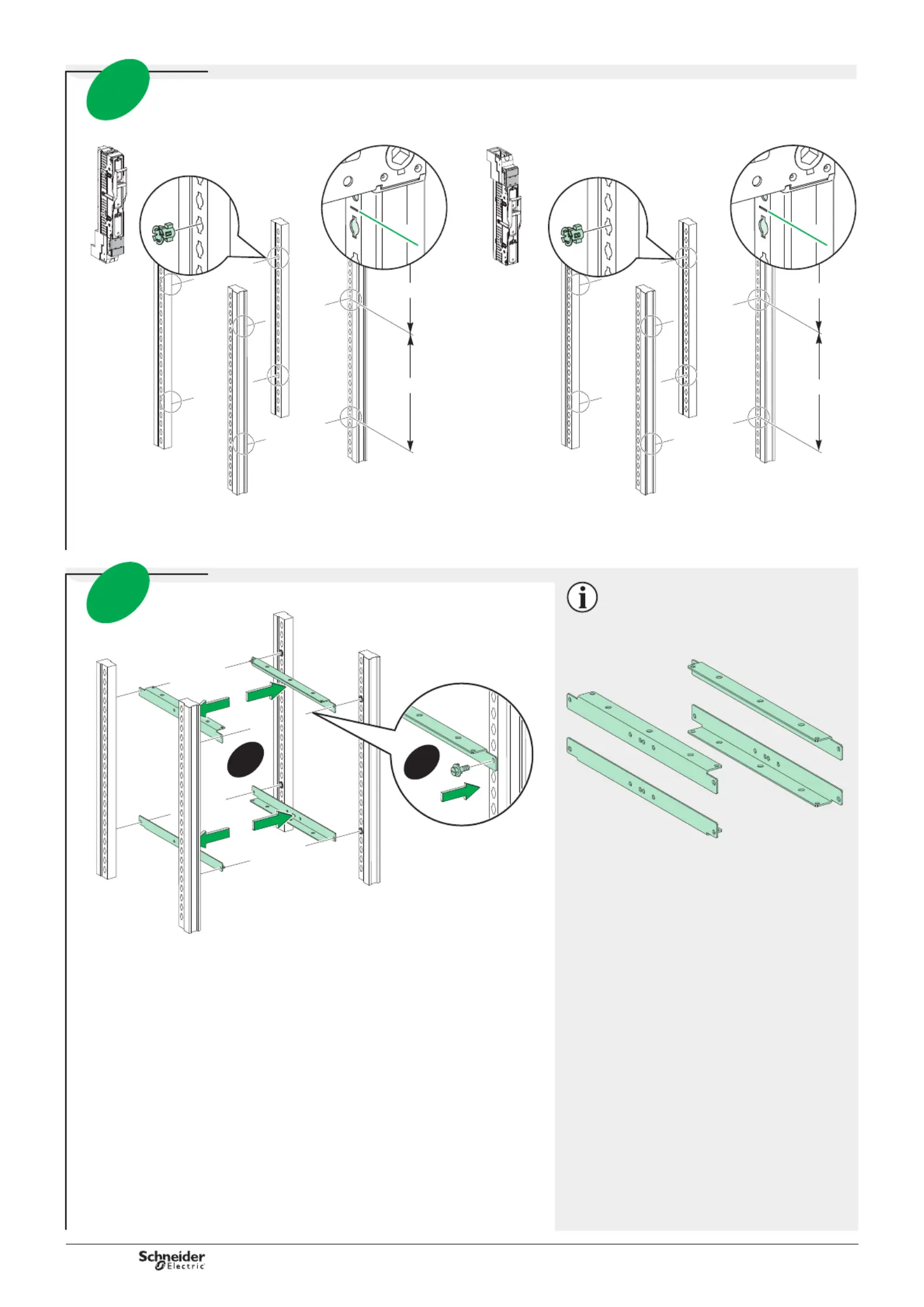 Schneider Electric