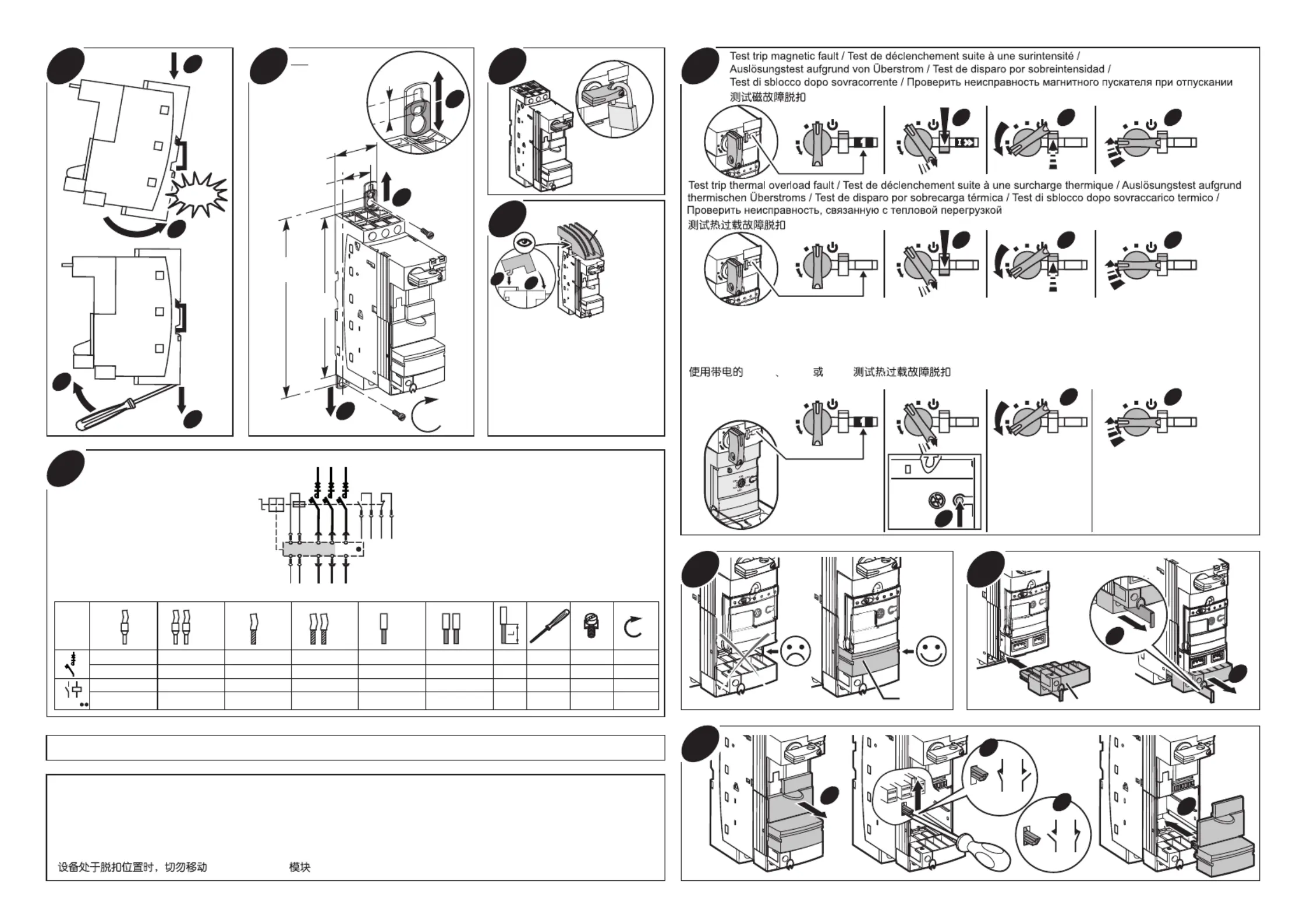 Test trip magnetic fault / Test de déclenchement suite à une surintensité / Auslösungstest aufgrund von Überstrom / Test de disparo por sobreintensidad / Test di sblocco dopo sovracorrente / Проверить неисправность магнитного пускателя при отпускании 测试磁故障脱扣

Test trip thermal overload fault / Test de déclenchement suite à une surcharge thermique / Auslösungstest aufgrund thermischen Überstroms / Test de disparo por sobrecarga térmica / Test di sblocco dopo sovraccarico termico / Проверить неисправность, связанную с тепловой перегрузкой 测试热过载故障脱扣

使用带电的 、 或 测试热过载故障脱扣

设备处于脱扣位置时，切勿移动 模块