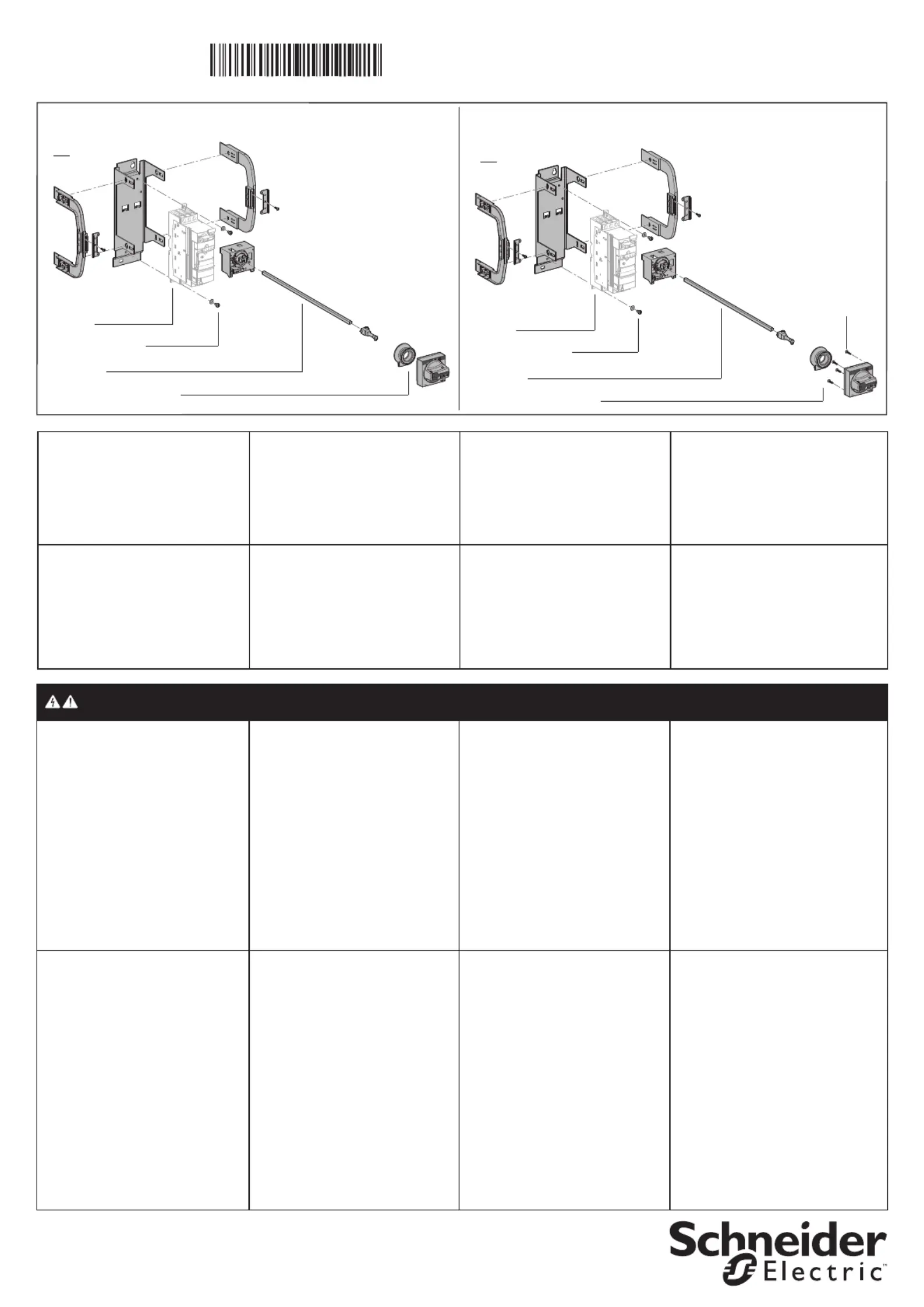 Schneider Electric™