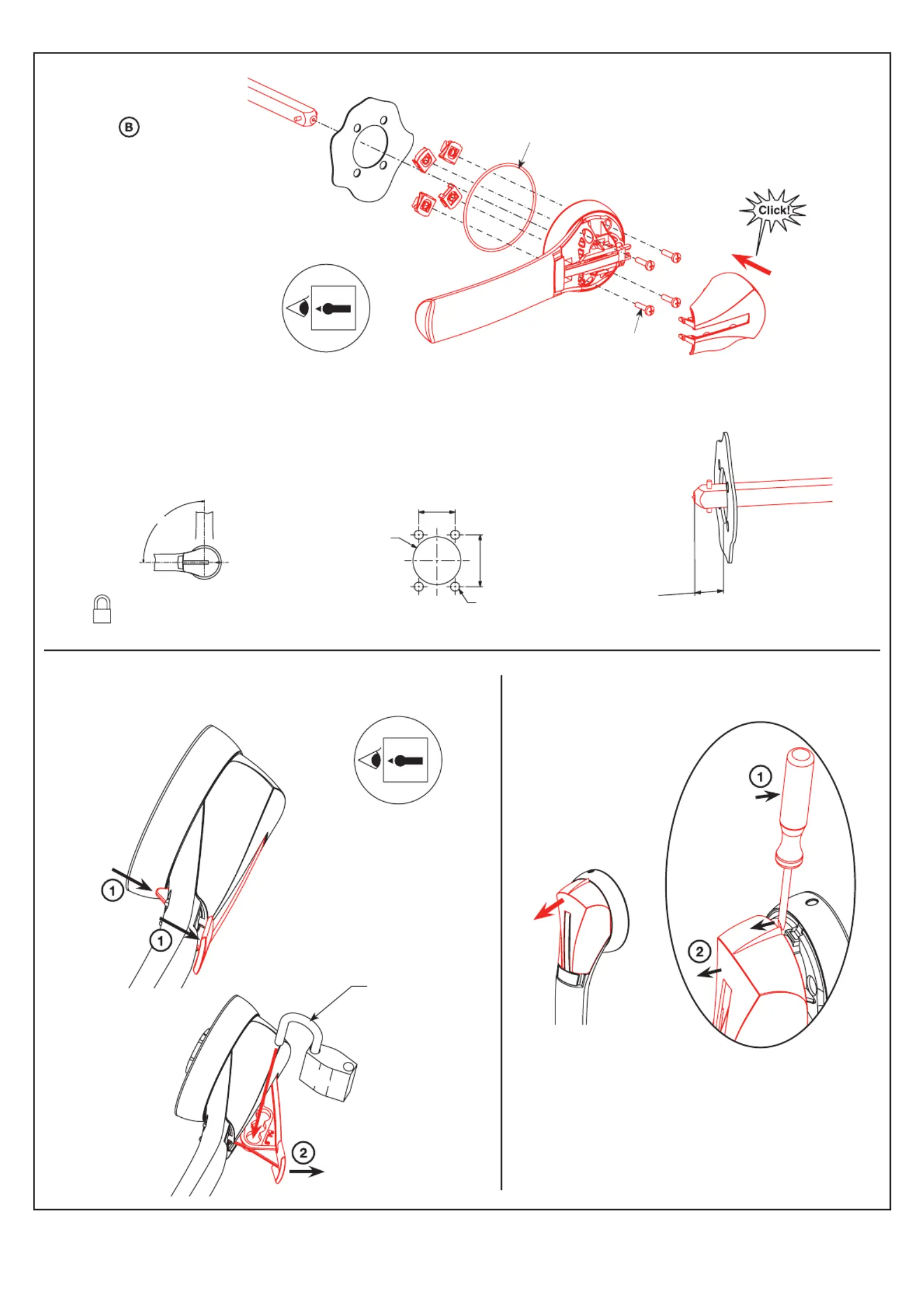 B

Click!

1

1

2

1

2