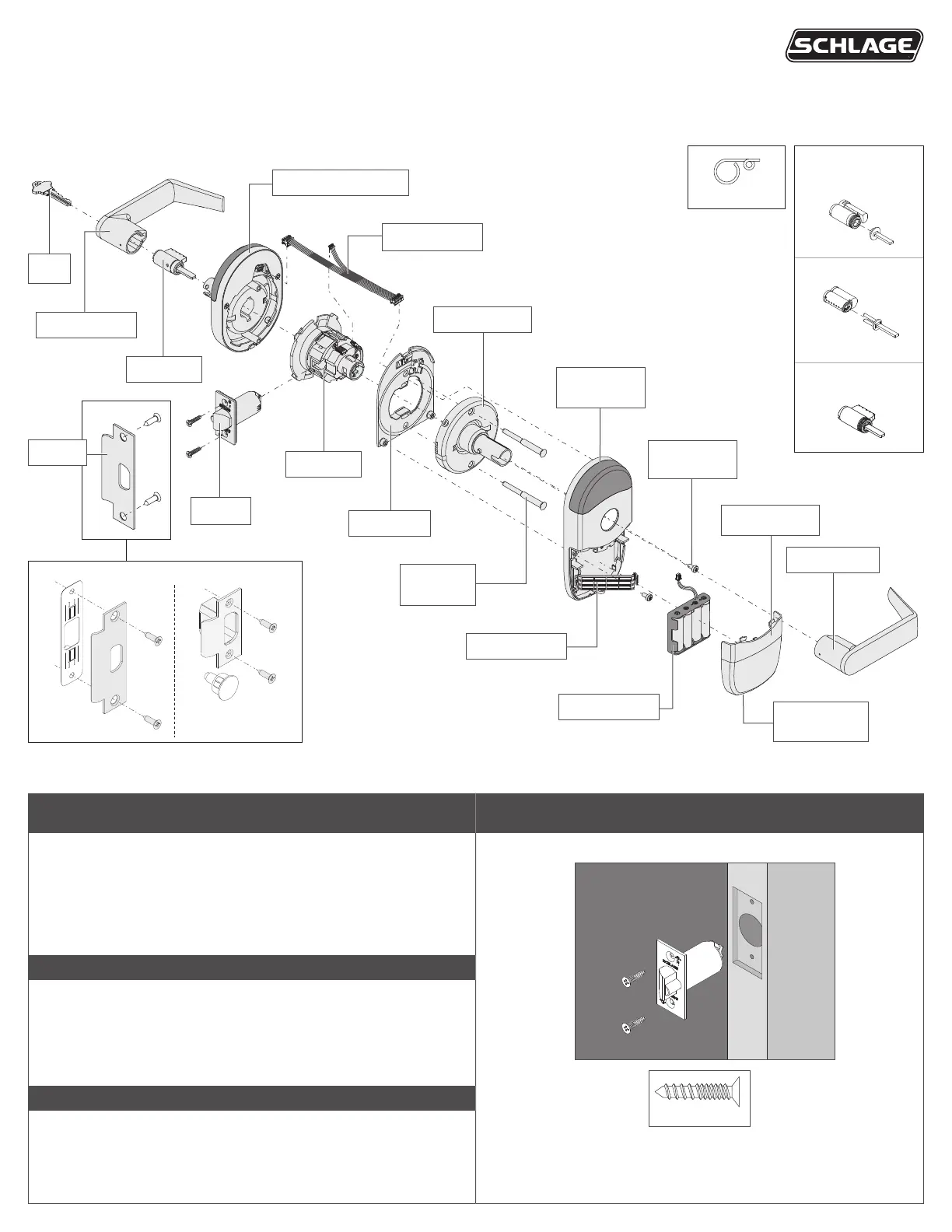 SCHLAGE