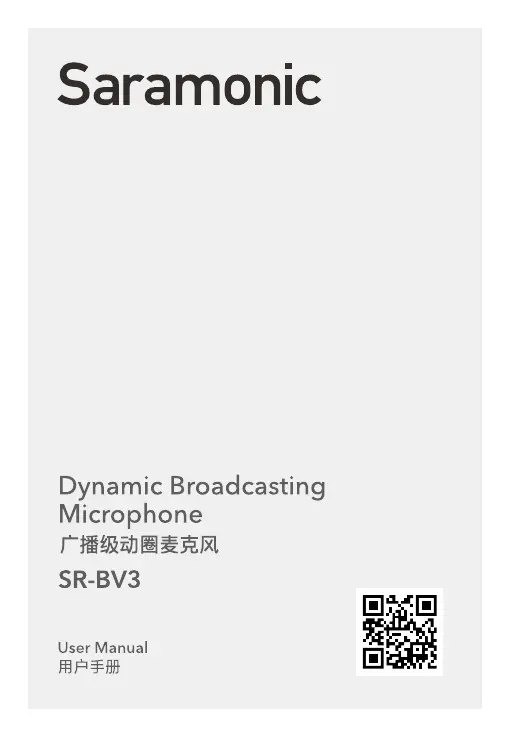 Saramonic

Dynamic Broadcasting Microphone
广播级动圈麦克风

SR-BV3

User Manual
用户手册