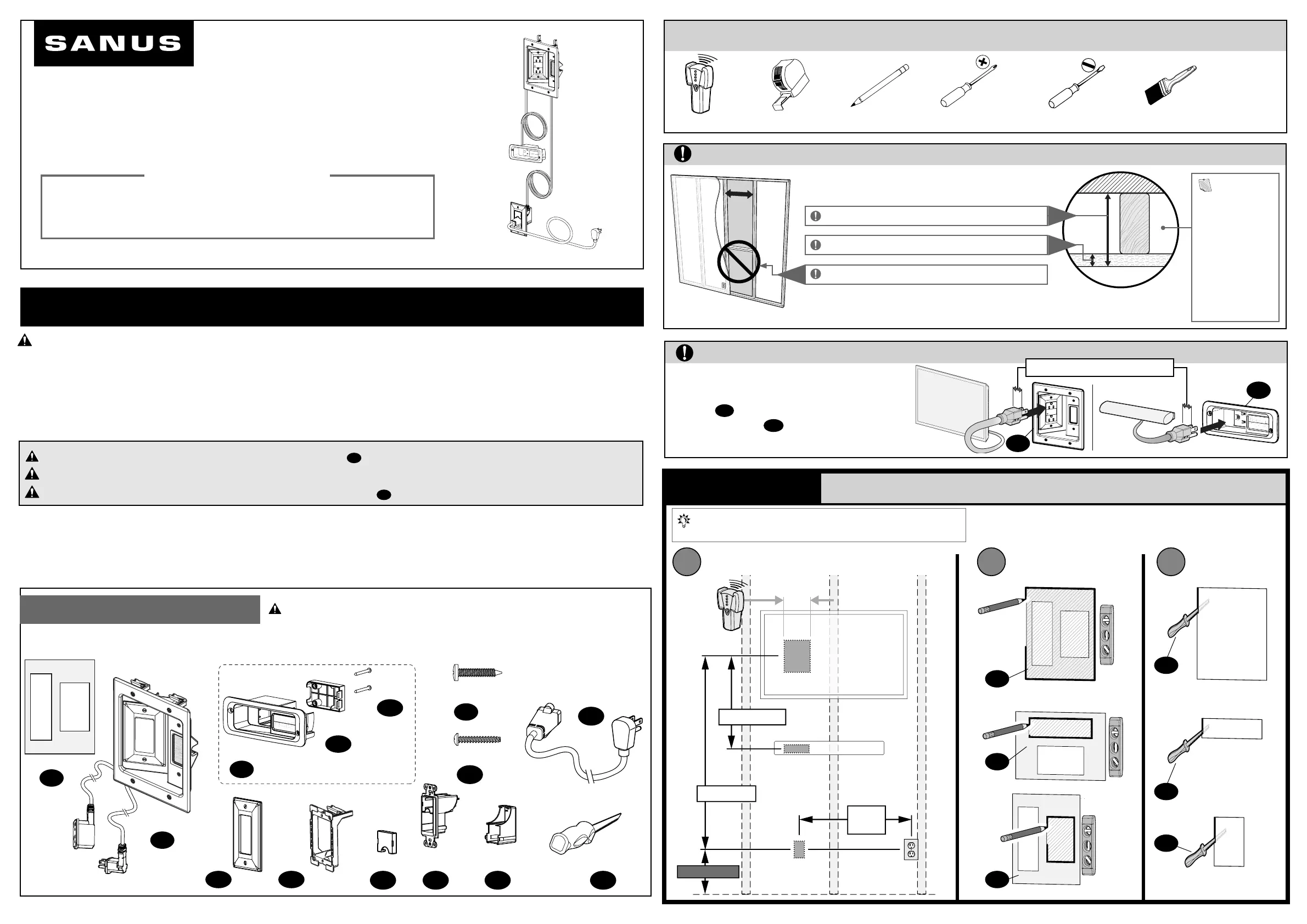 SANUS