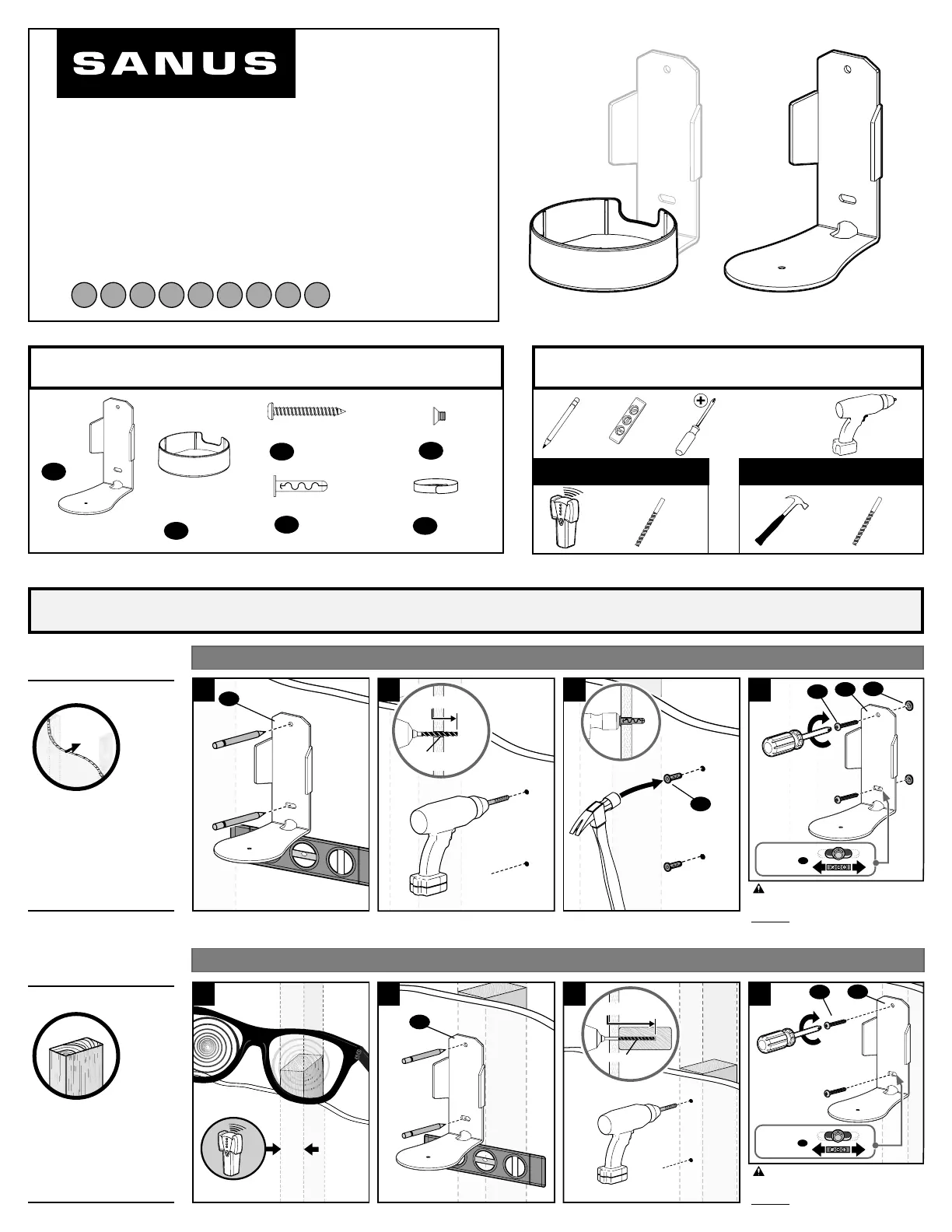 SANUS