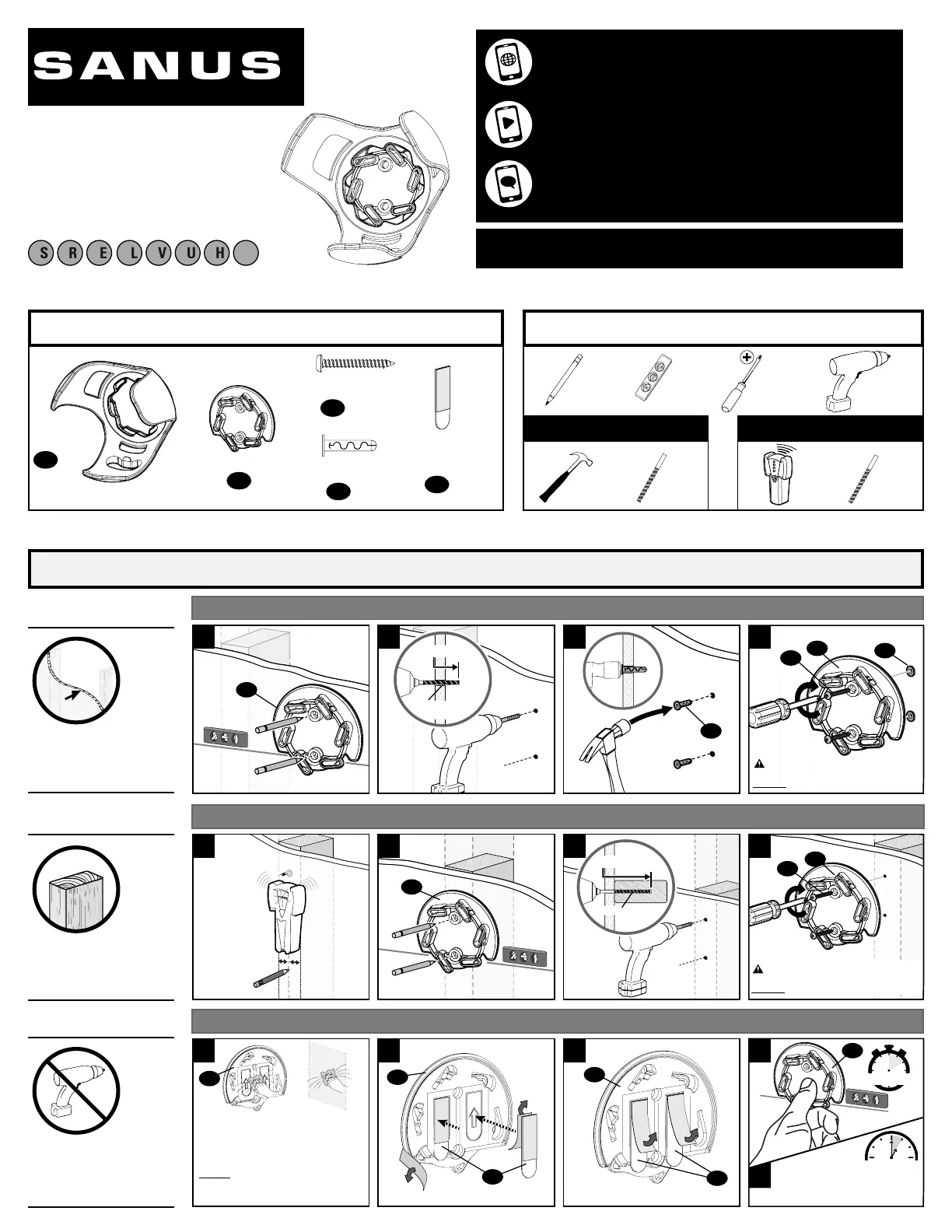 SANUS

S R E L V U H