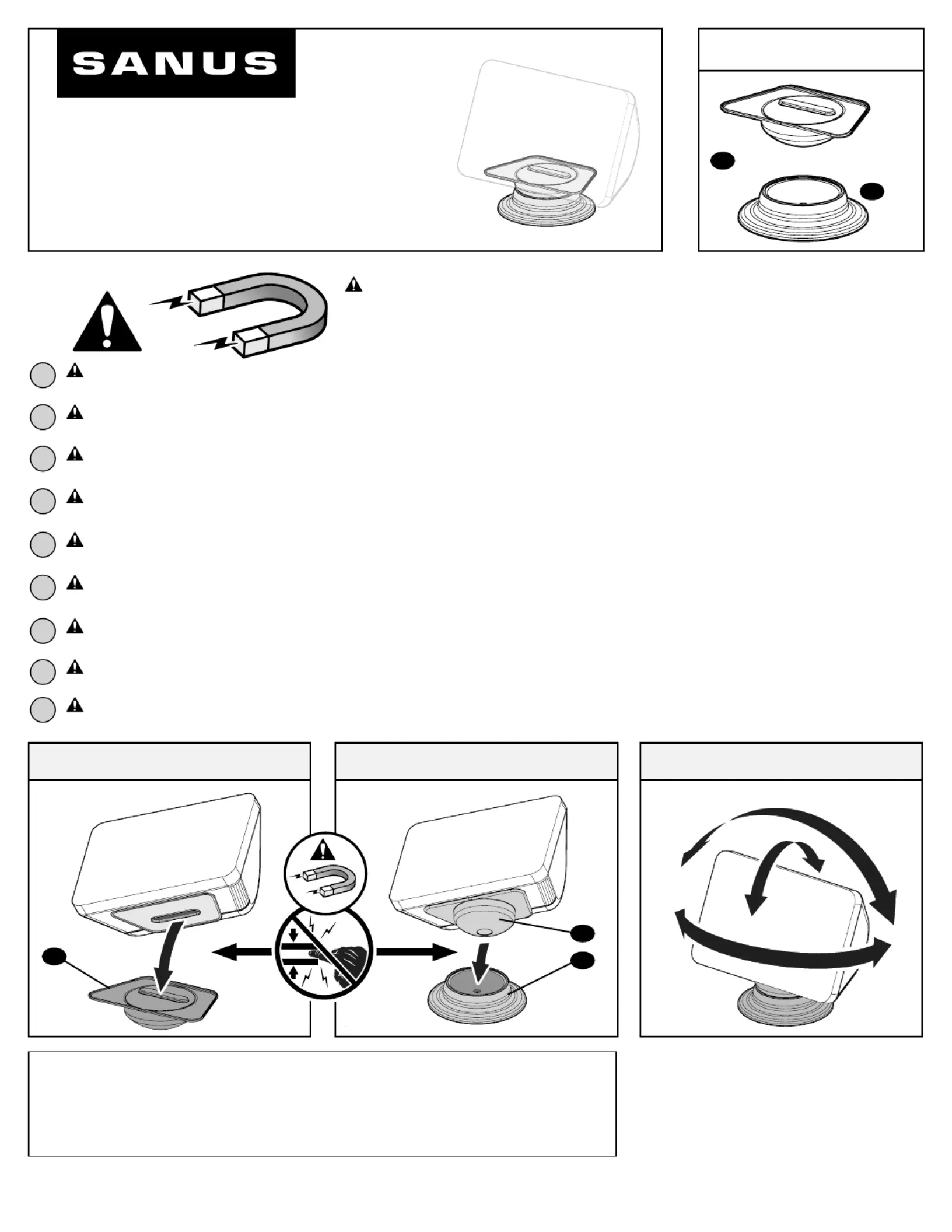 SANUS