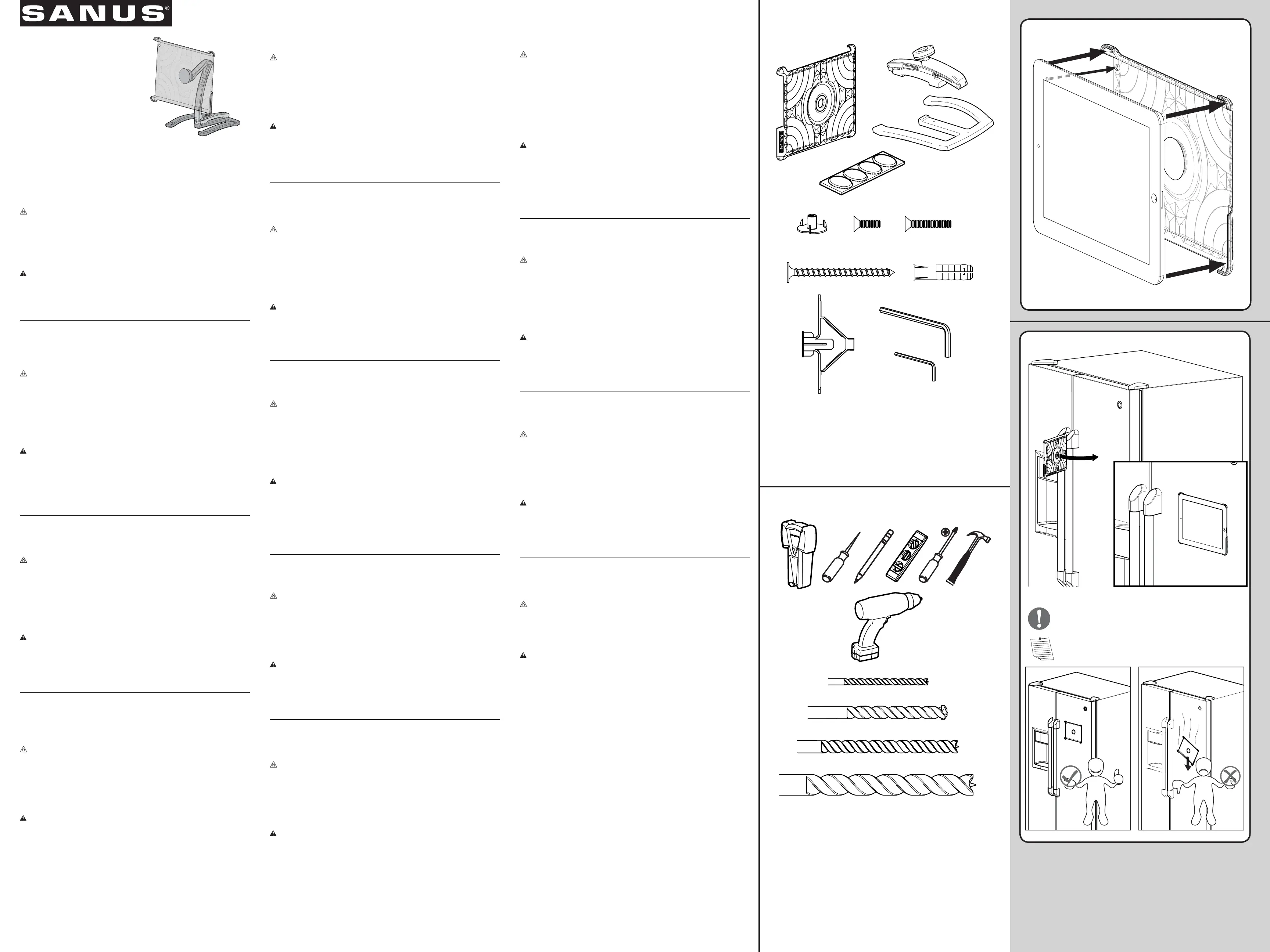 SANUS®