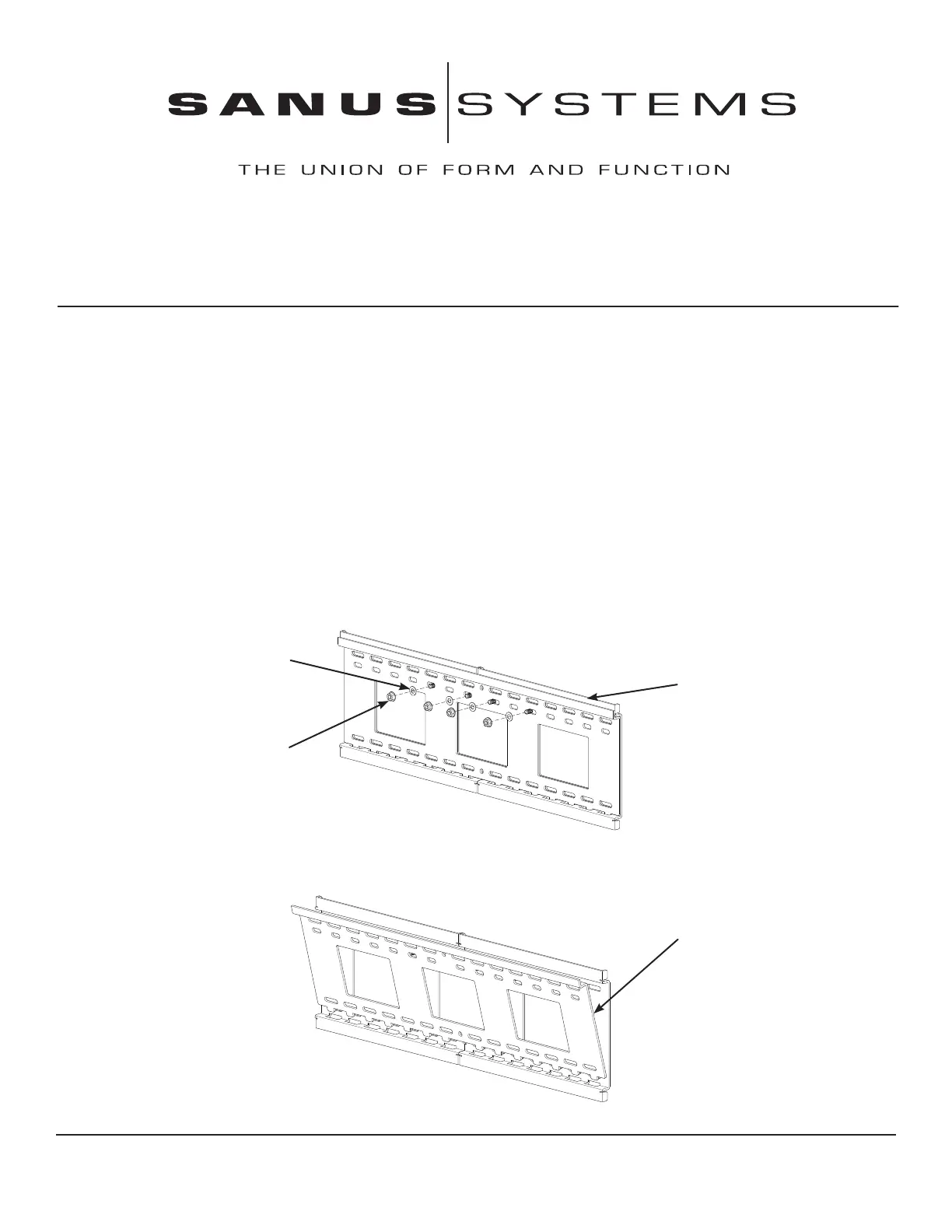 SANUS SYSTEMS

THE UNION OF FORM AND FUNCTION