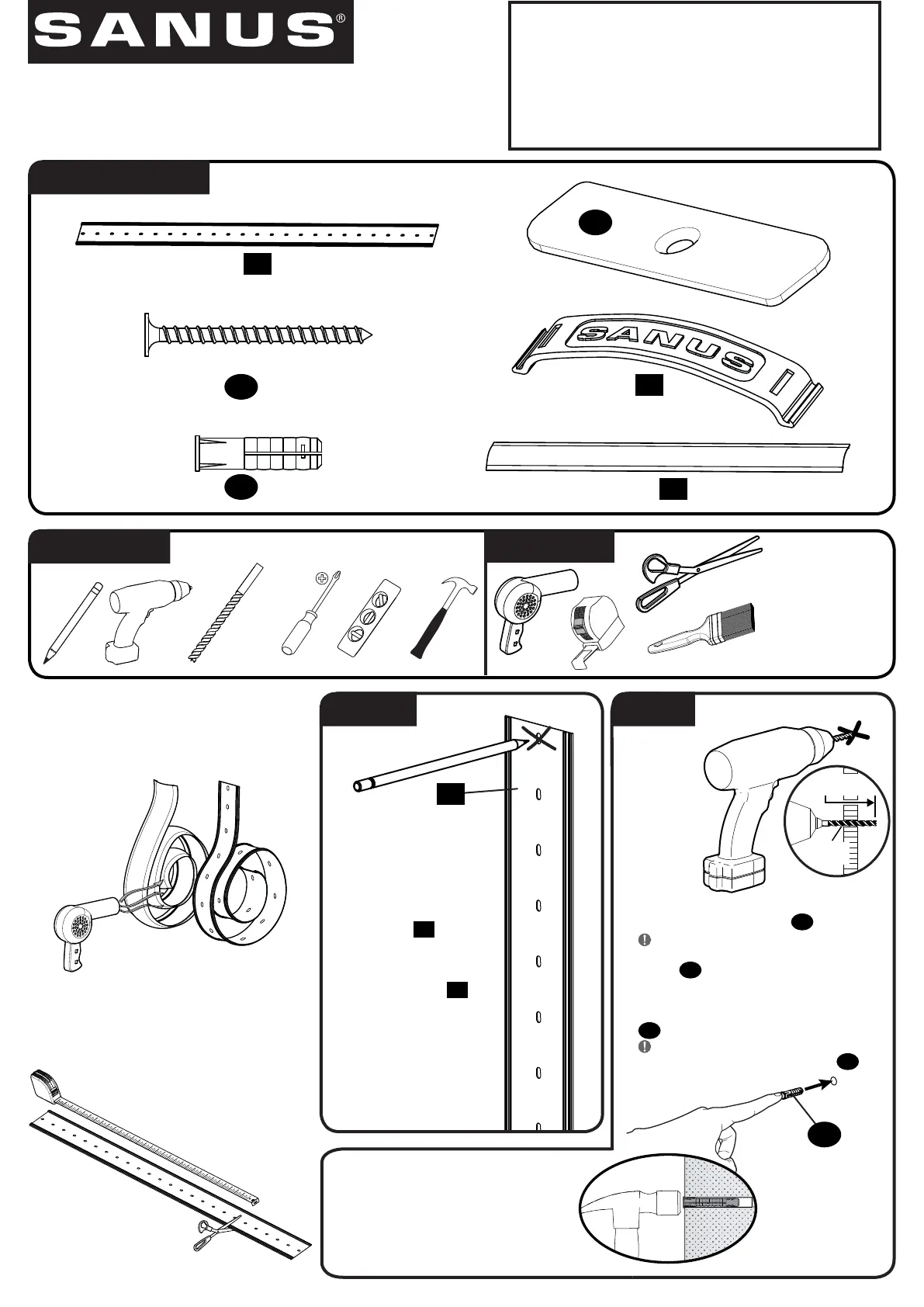 SANUS®

SANUS