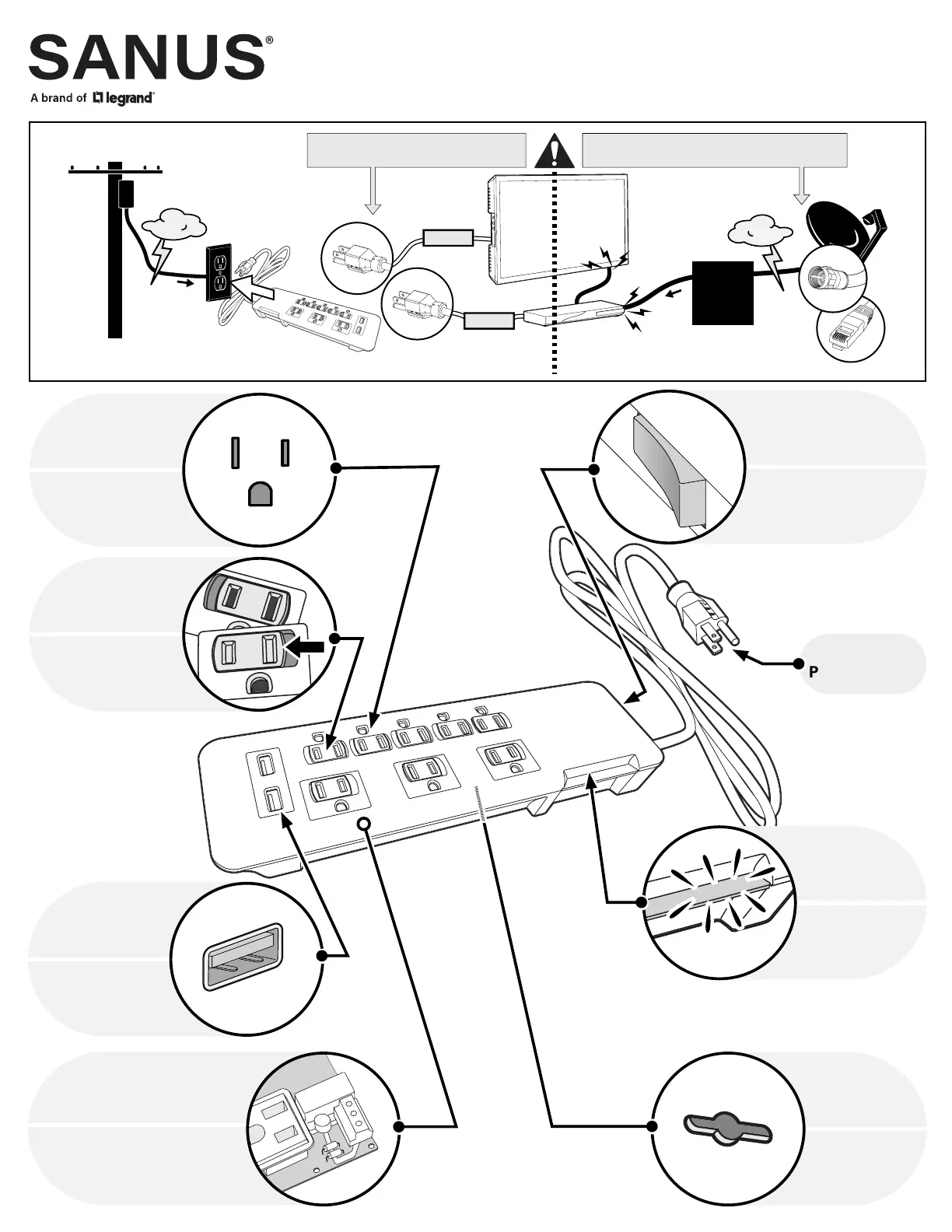 SANUS®

A brand of legrand®

P