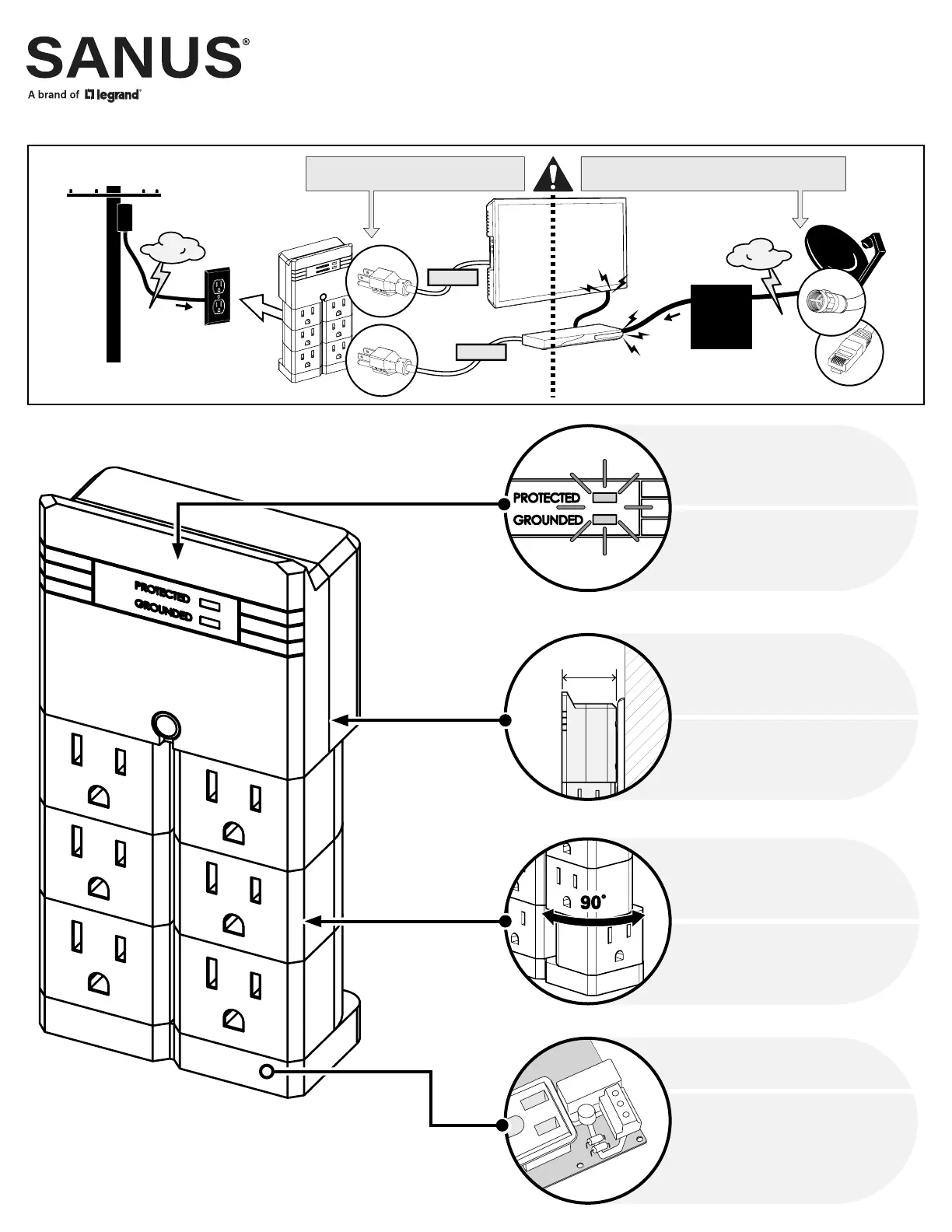 SANUS®
A brand of legrand®

PROTECTED
GROUNDED

PROTECTED
GROUNDED

90°