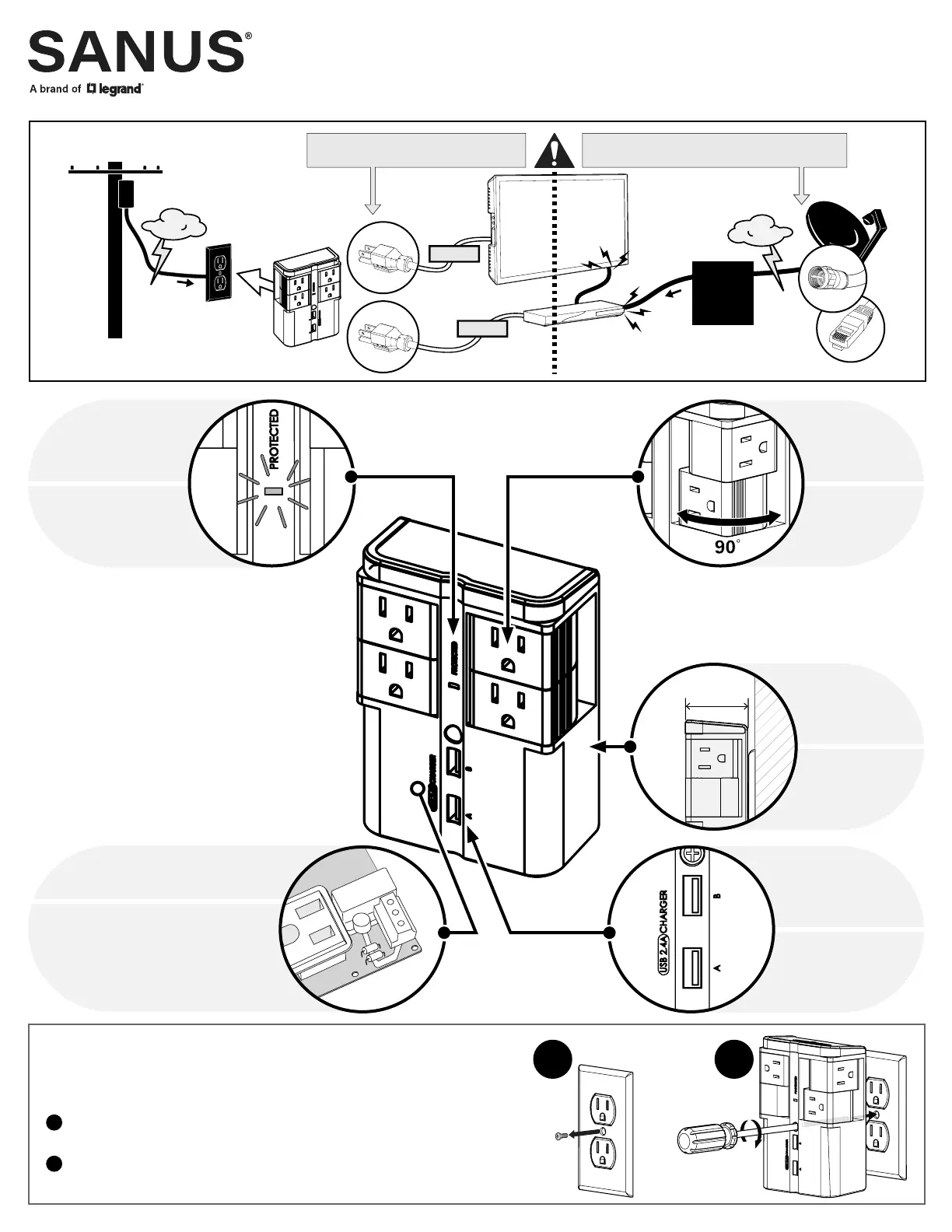 SANUS®
A brand of legrand®

PROTECTED

90°

USB 2.4A CHARGER
B
A