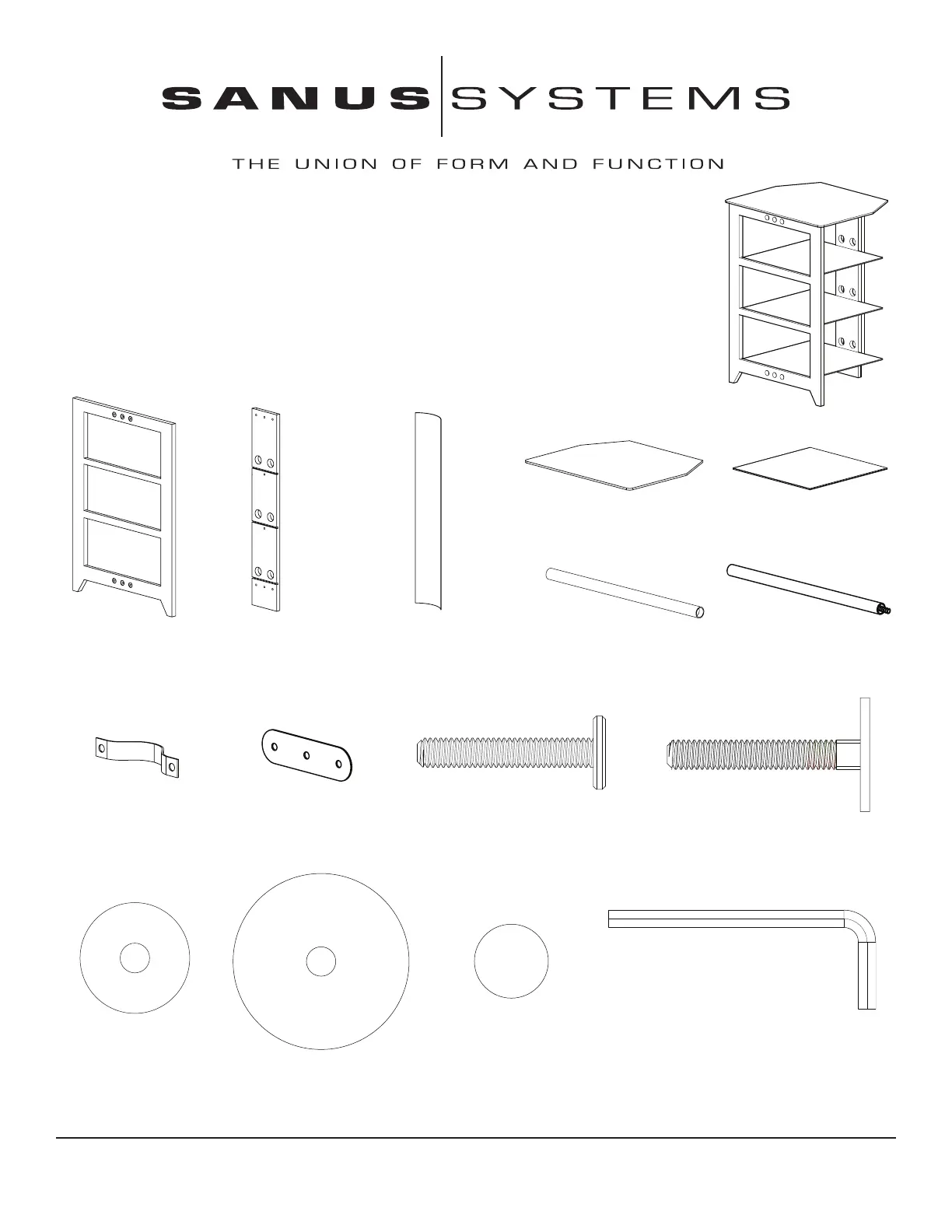 SANUS SYSTEMS

THE UNION OF FORM AND FUNCTION