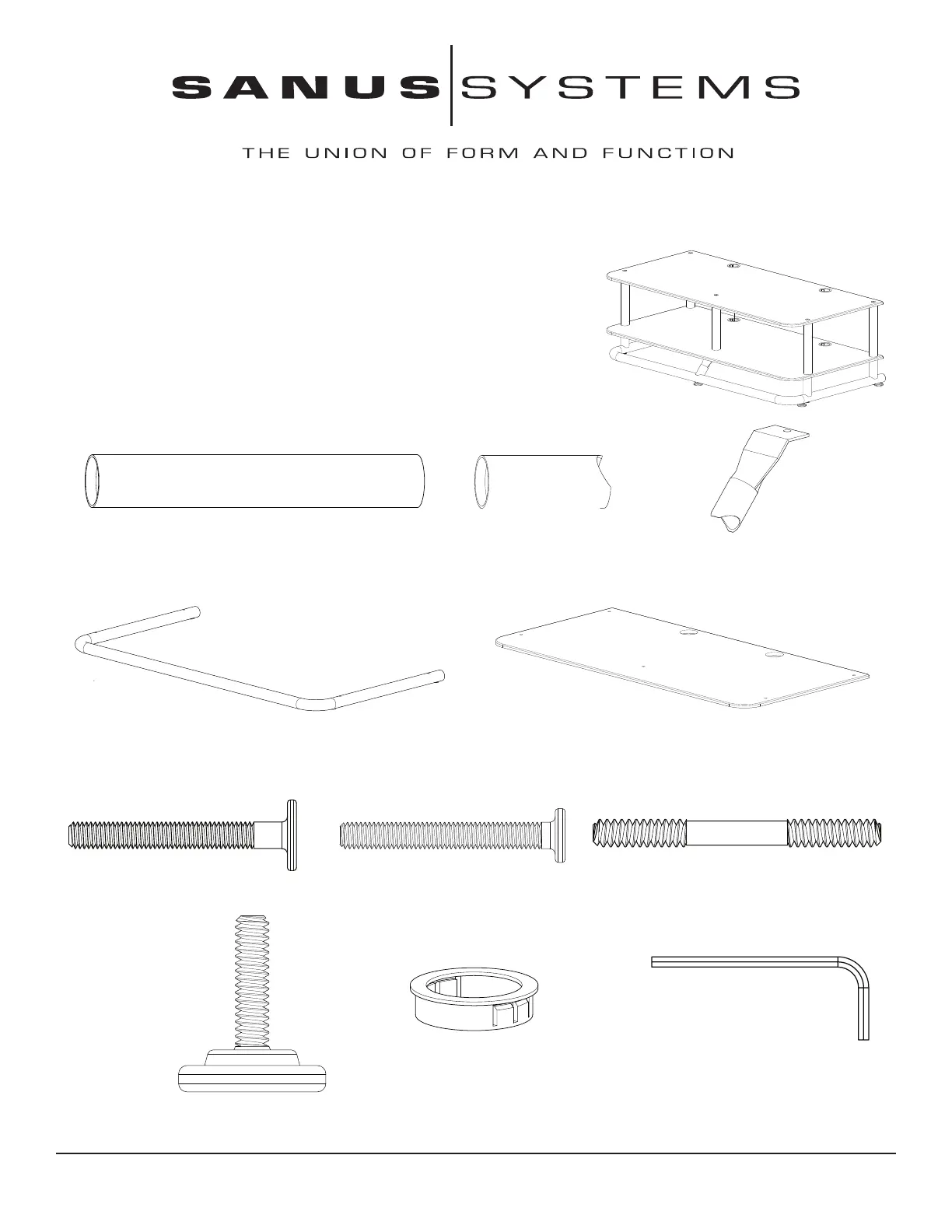 SANUS SYSTEMS

THE UNION OF FORM AND FUNCTION