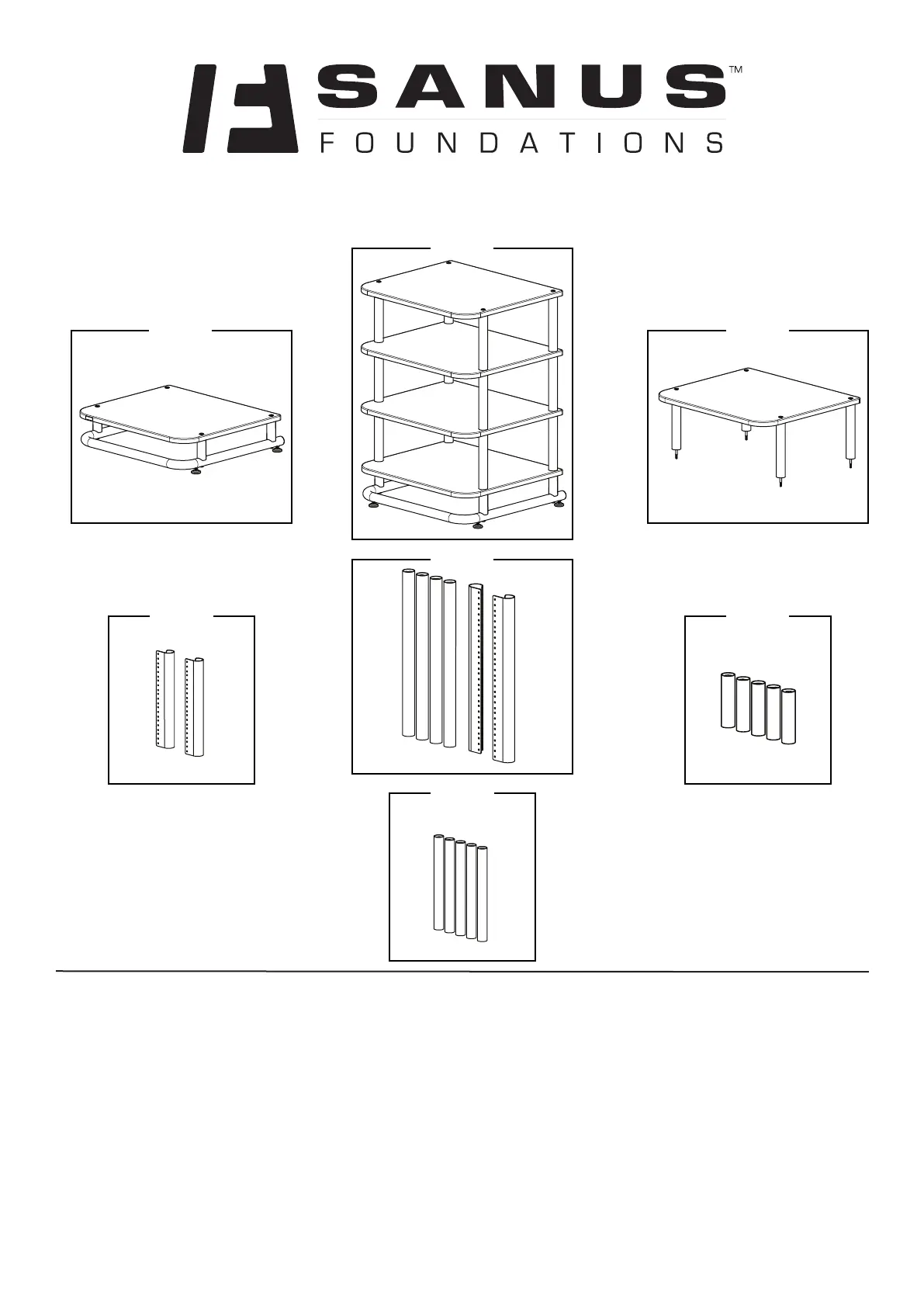 SANUS™
FOUNDATIONS