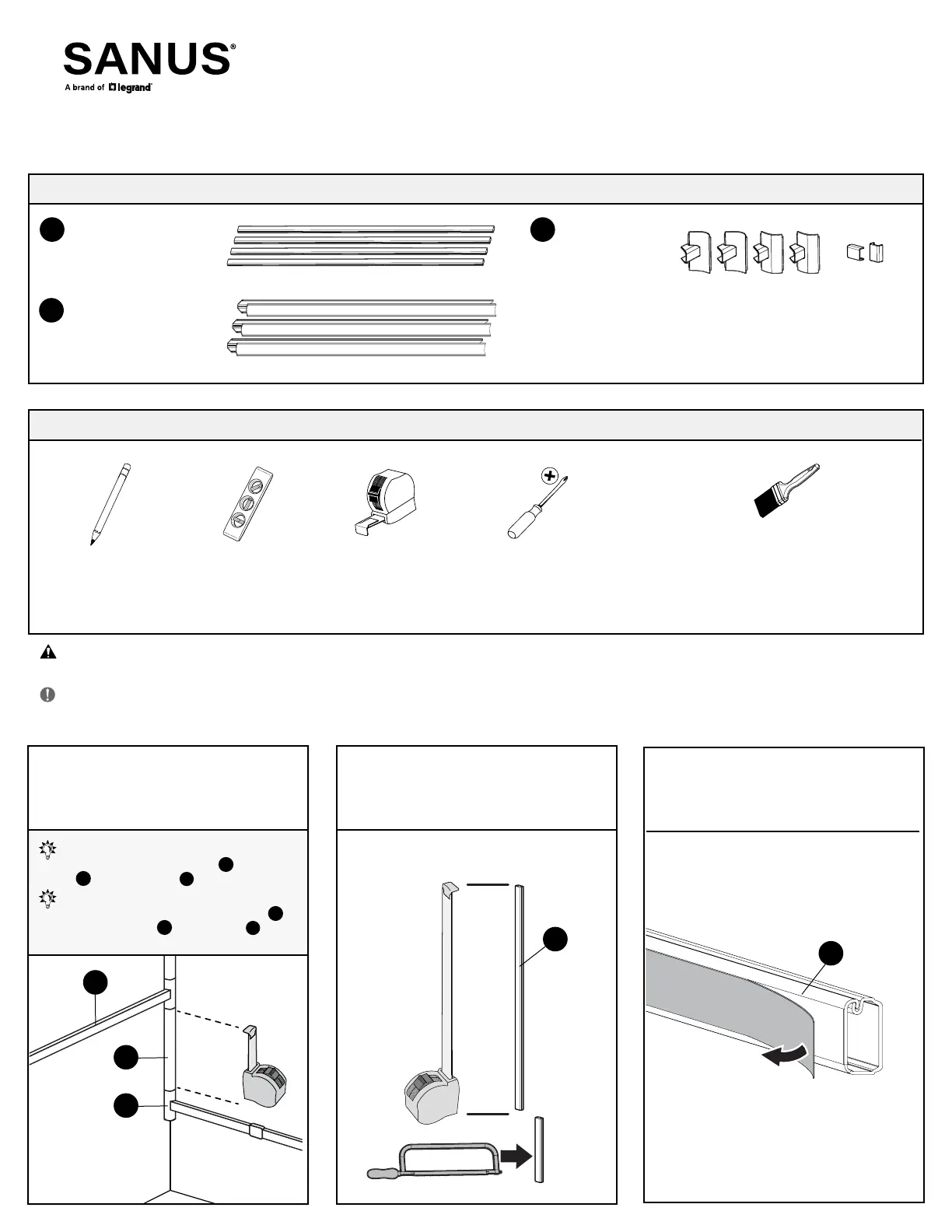 SANUS®
A brand of legrand®