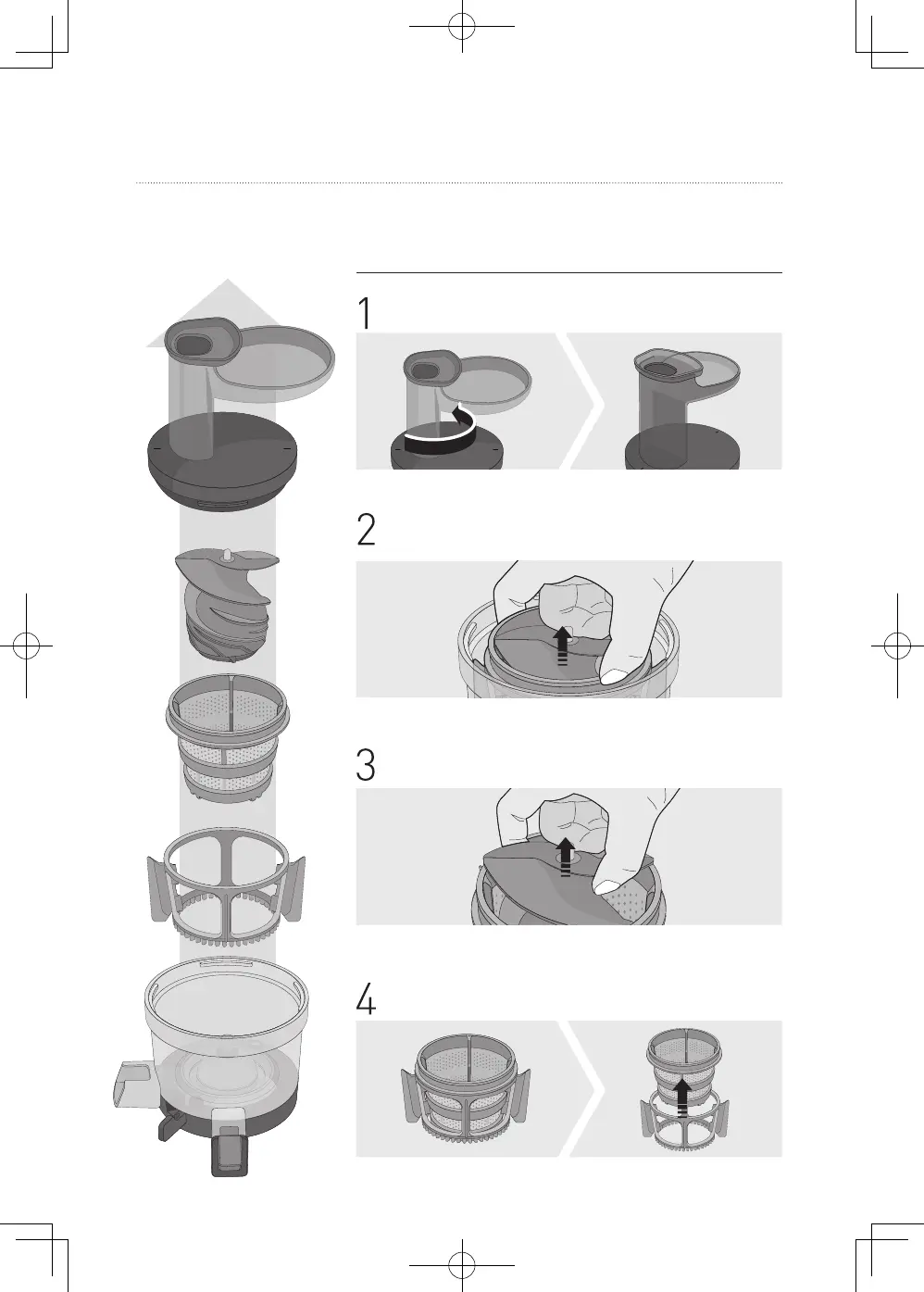 1

2

3

4