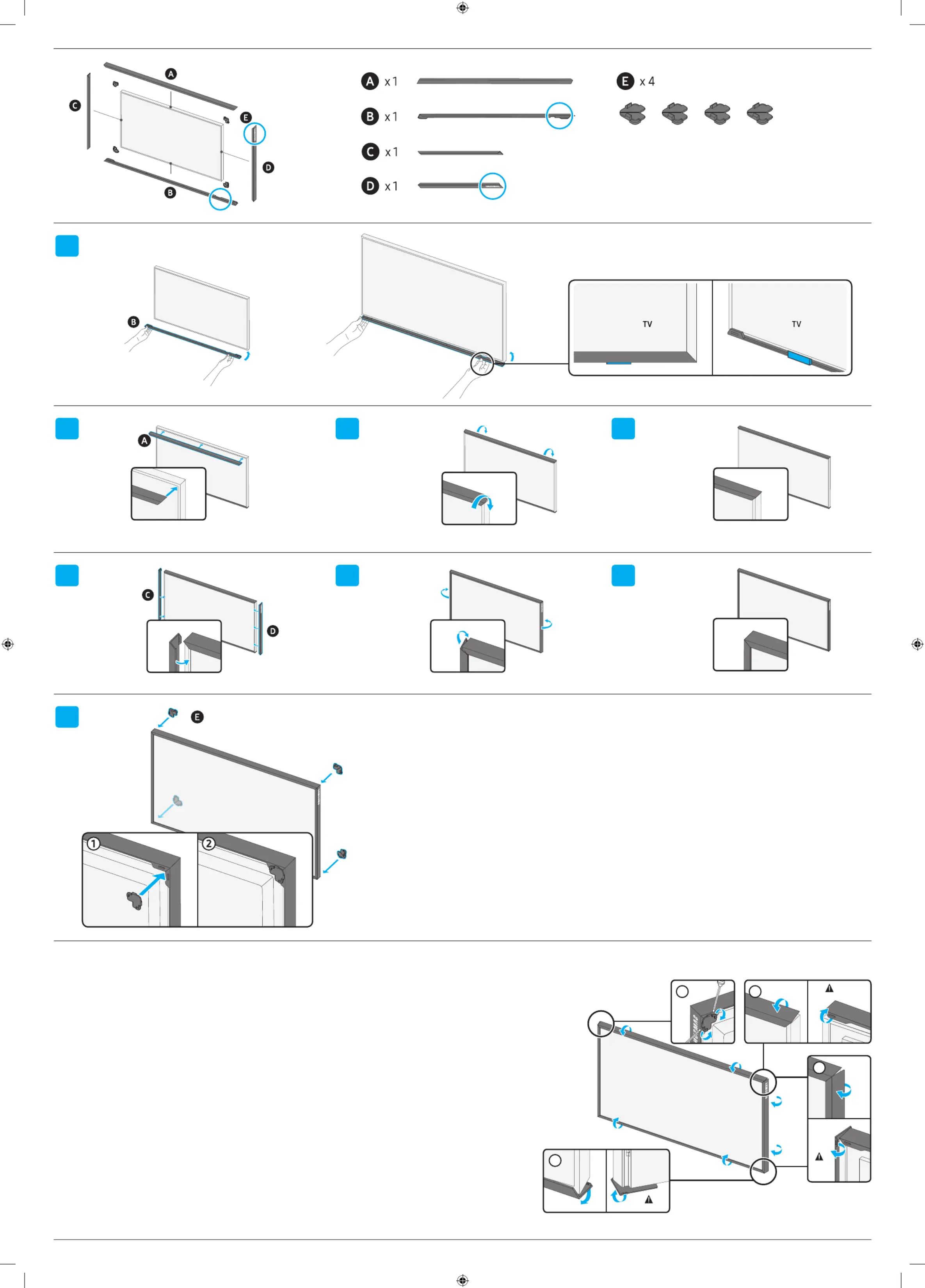 A
C
E
D
B

A x 1
B x 1
C x 1
D x 1
E x 4

B
TV
TV

A

C
D

E
1
2