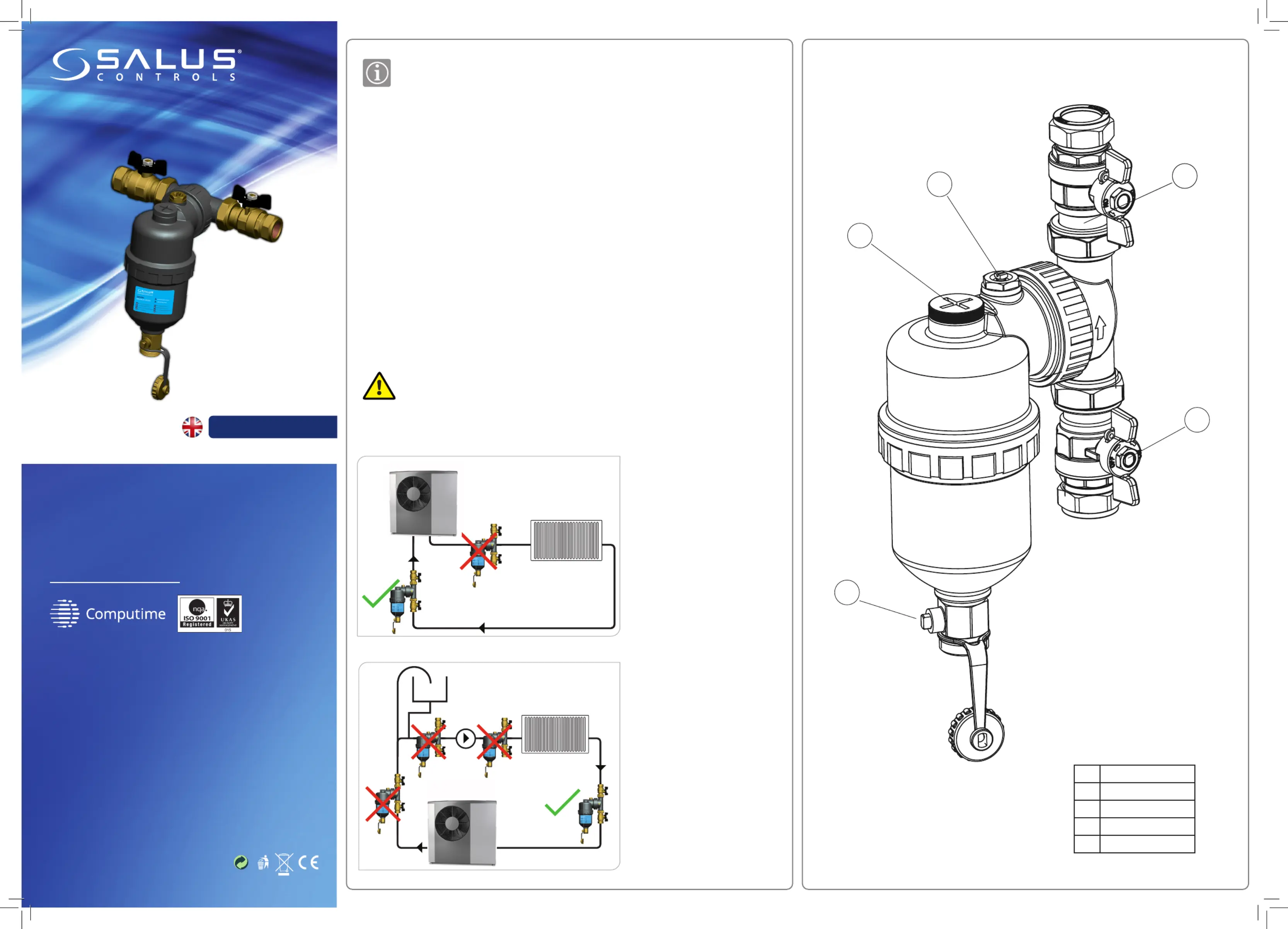 SALUS®
CONTROLS

Computime

nqa. ISO 9001 Registered

UKAS

CE