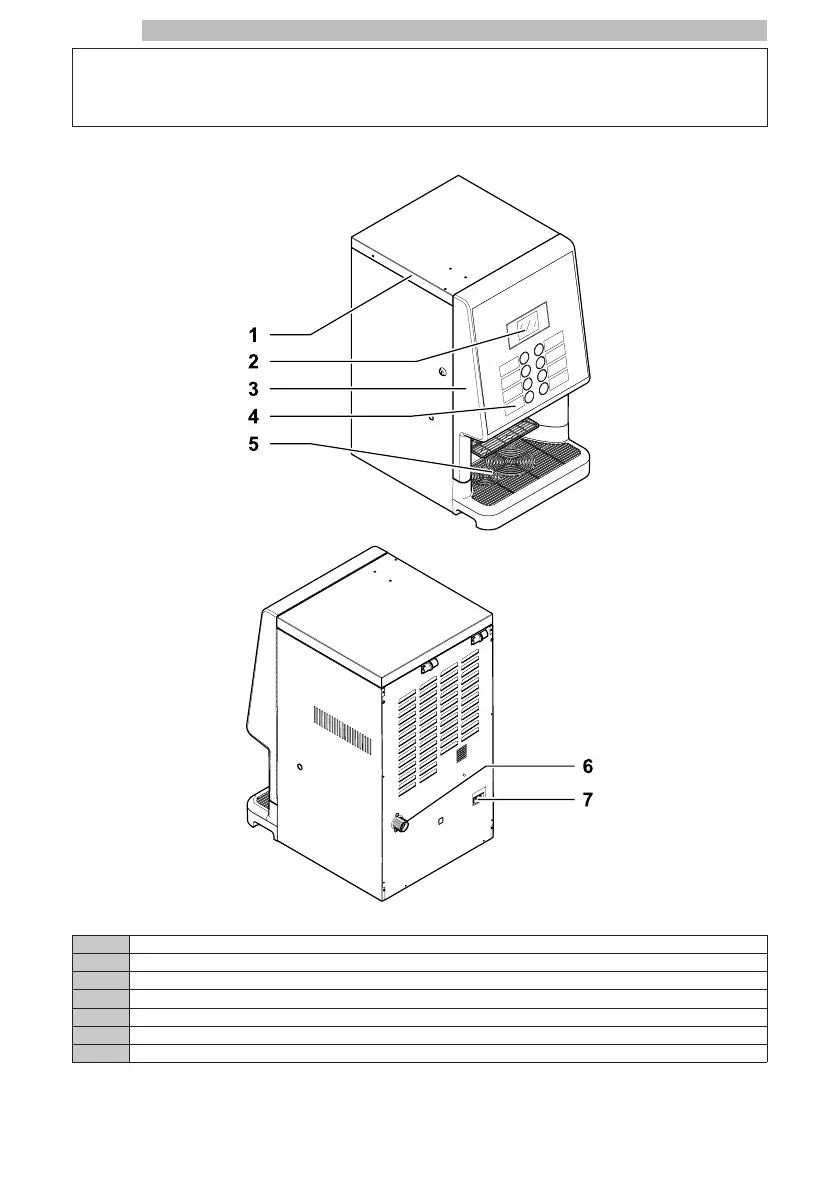 1
2
3
4
5

6
7