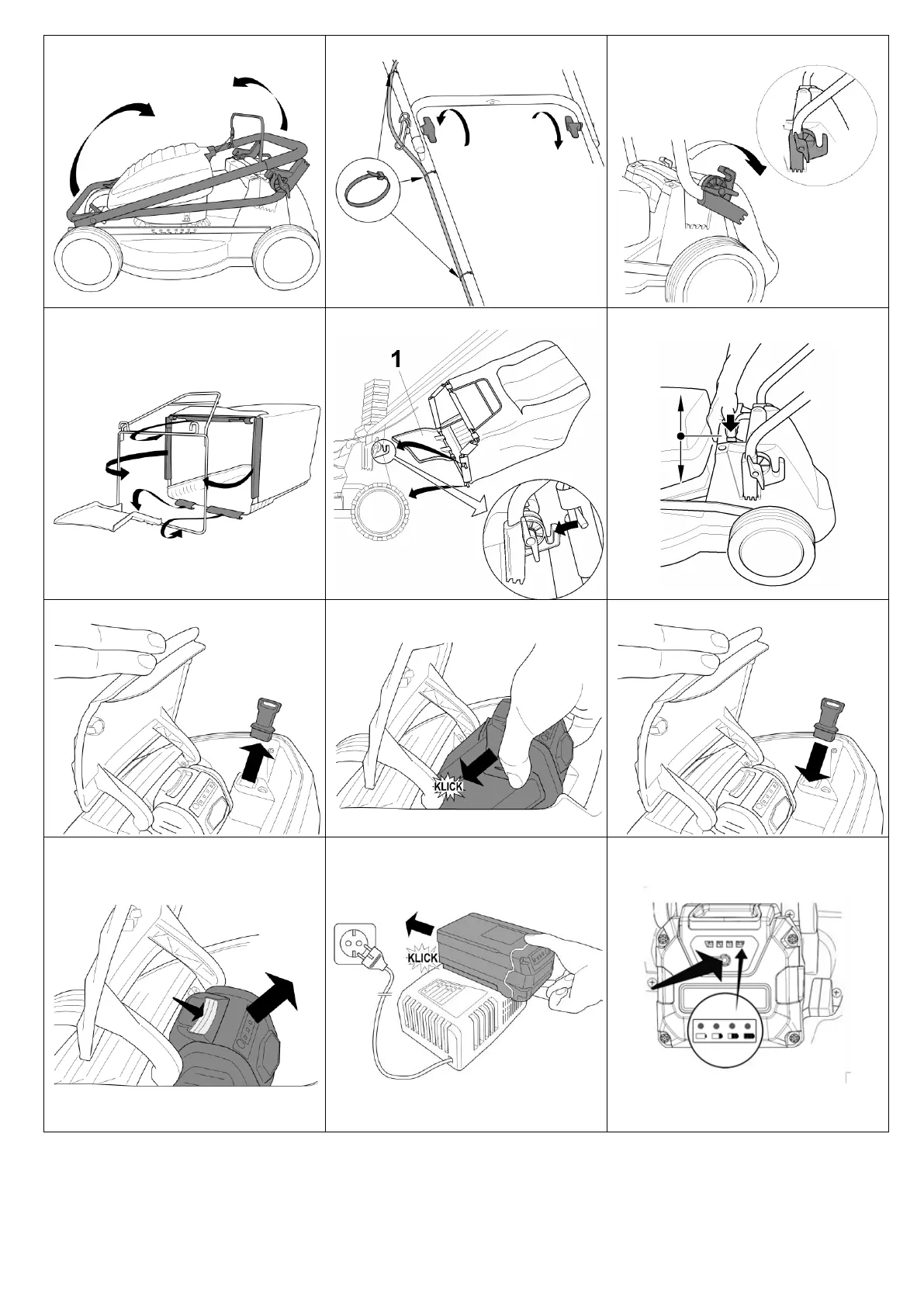 1

KLICK

KLICK