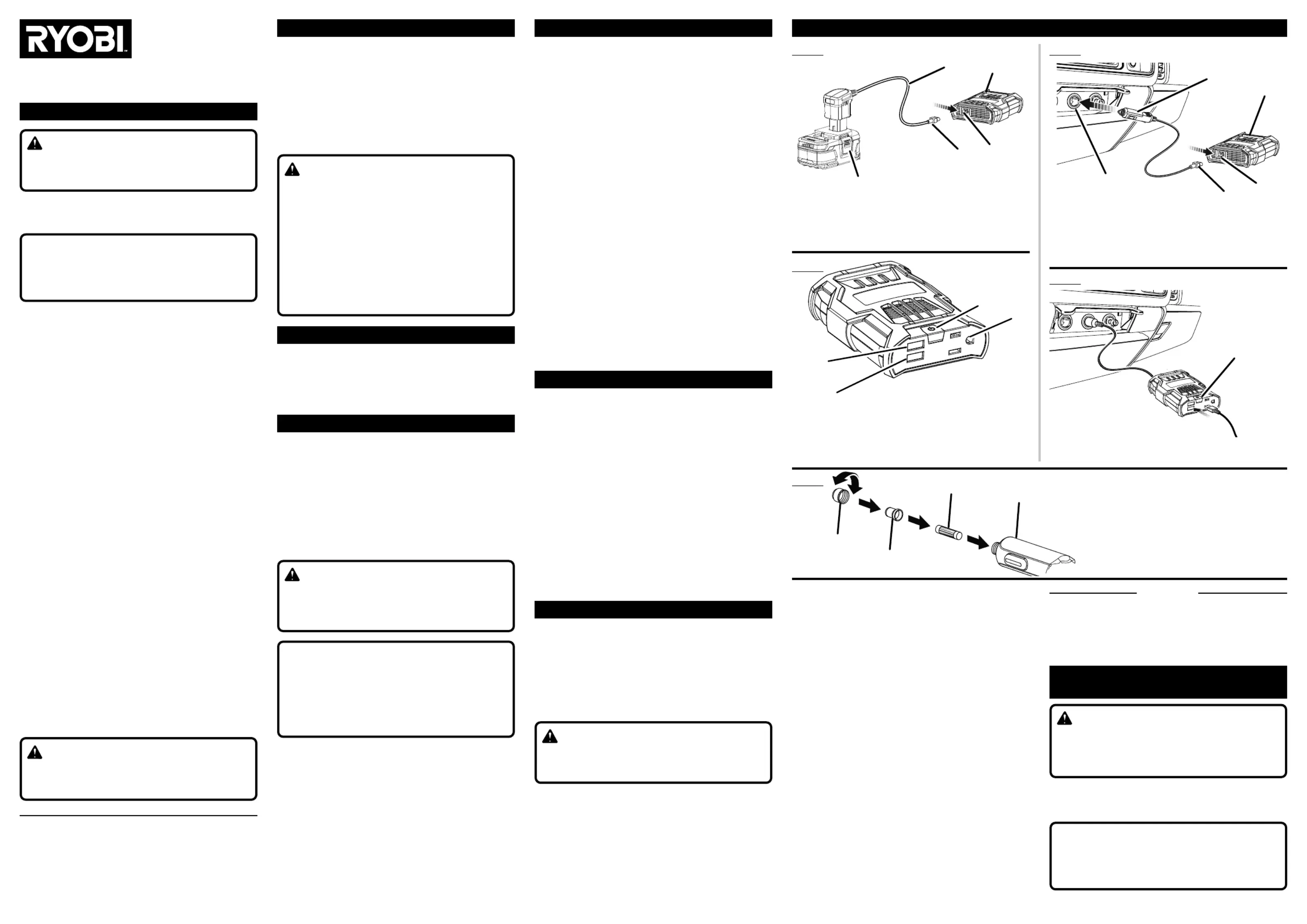 RYOBI