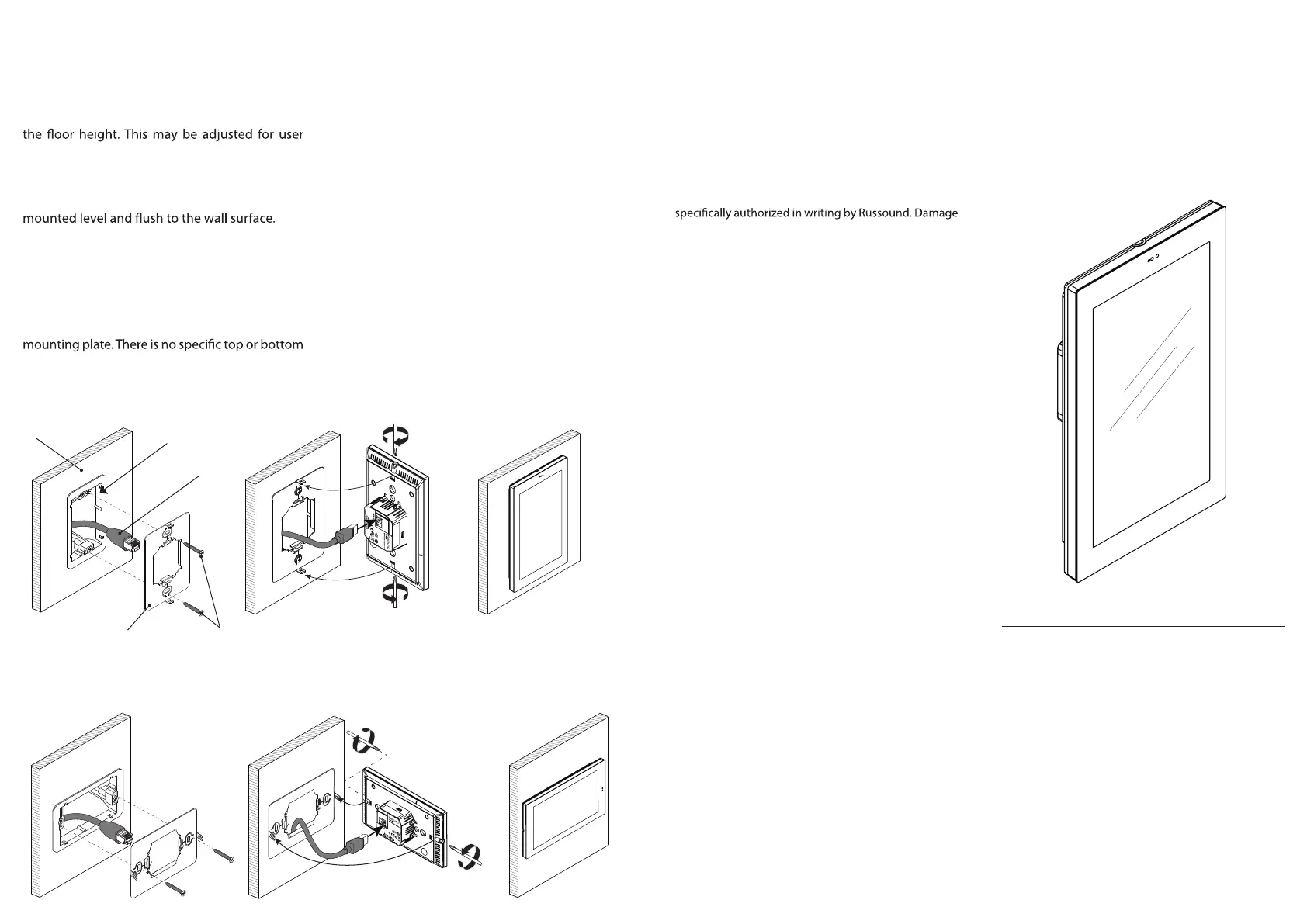 the floor height. This may be adjusted for user

mounted level and flush to the wall surface.

mounting plate. There is no specific top or bottom

specifically authorized in writing by Russound. Damage