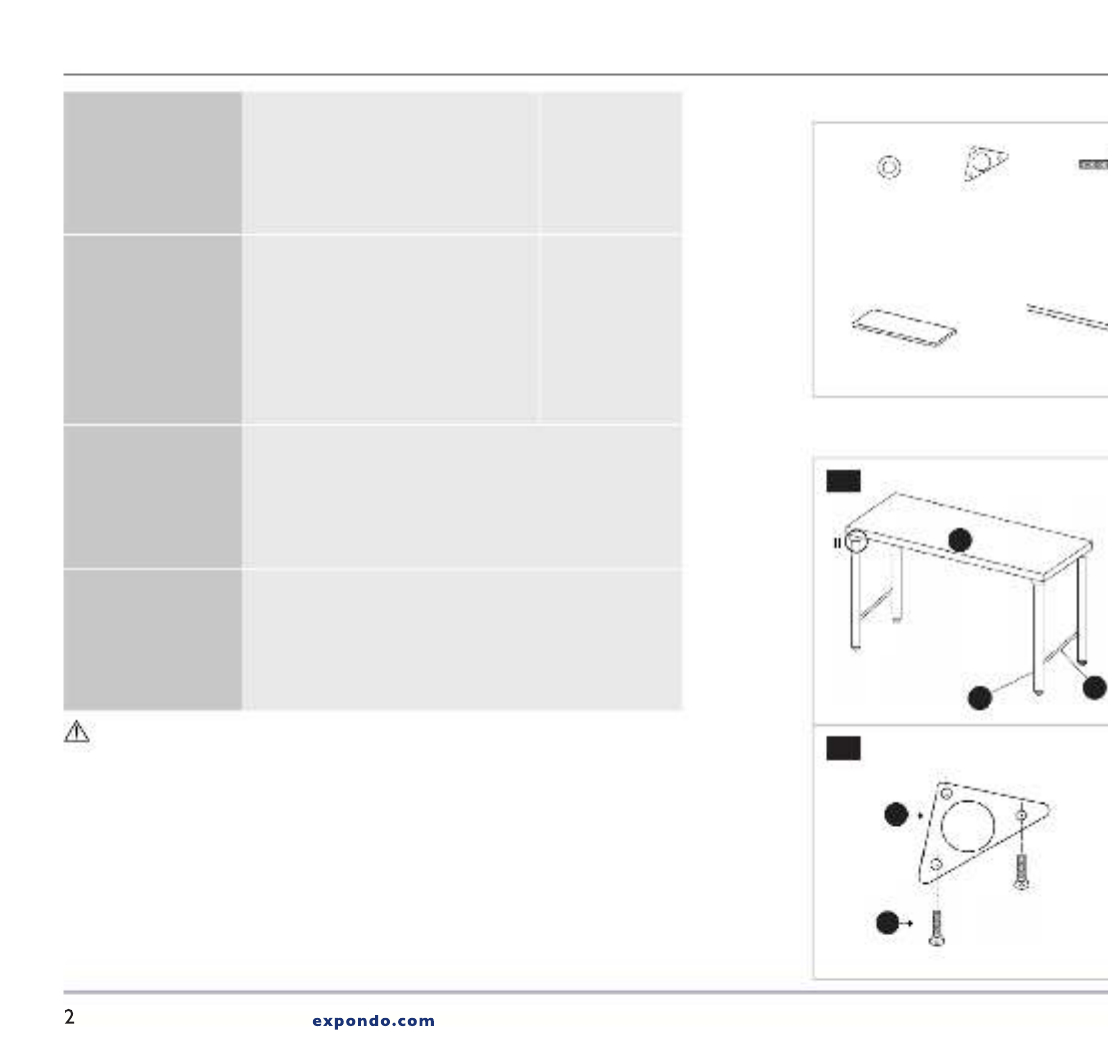 II

2 expondo.com