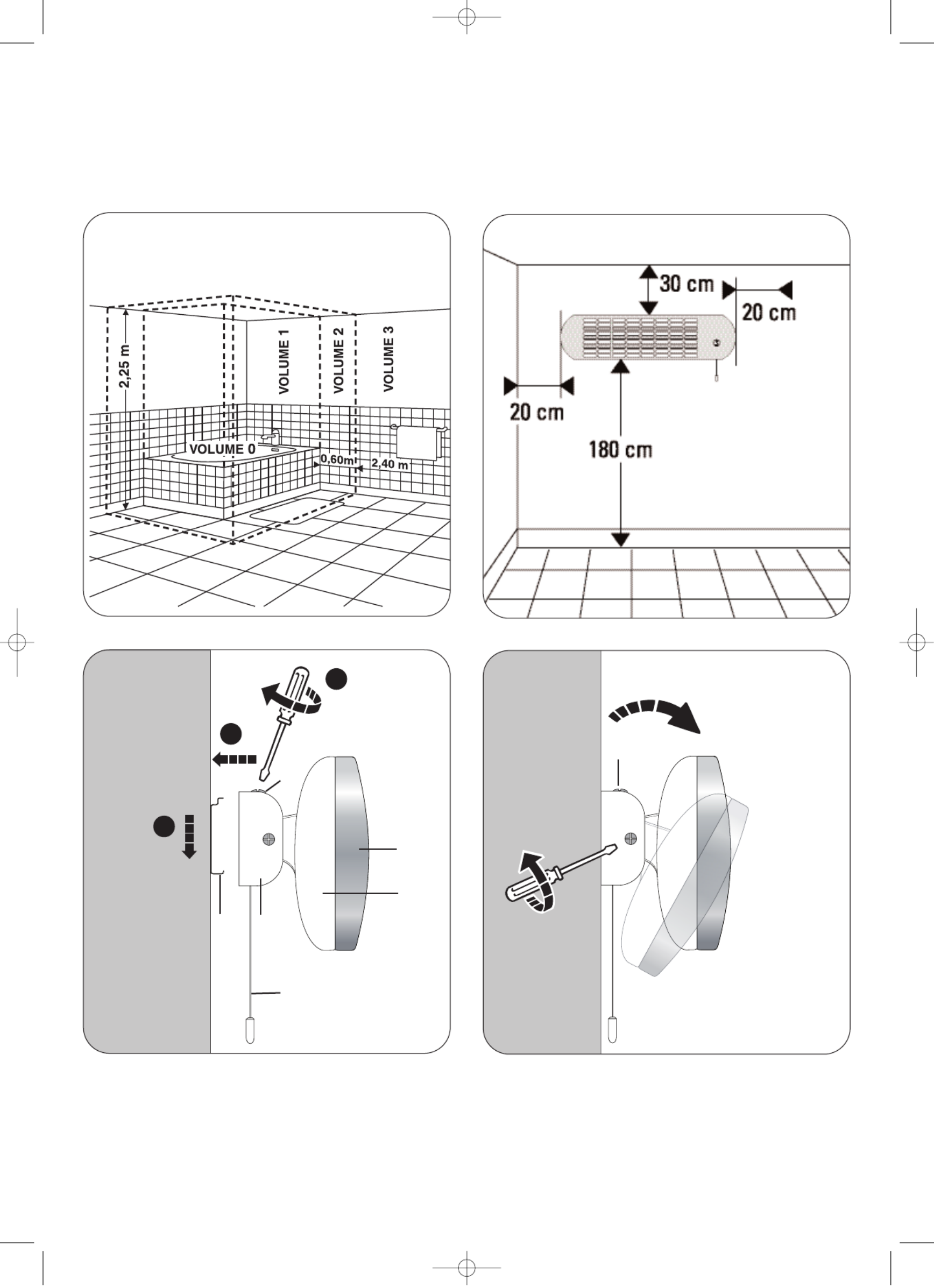 2,25 m
VOLUME 1
VOLUME 2
VOLUME 3
VOLUME 0
0,60m
2,40 m

30 cm
20 cm
20 cm
180 cm