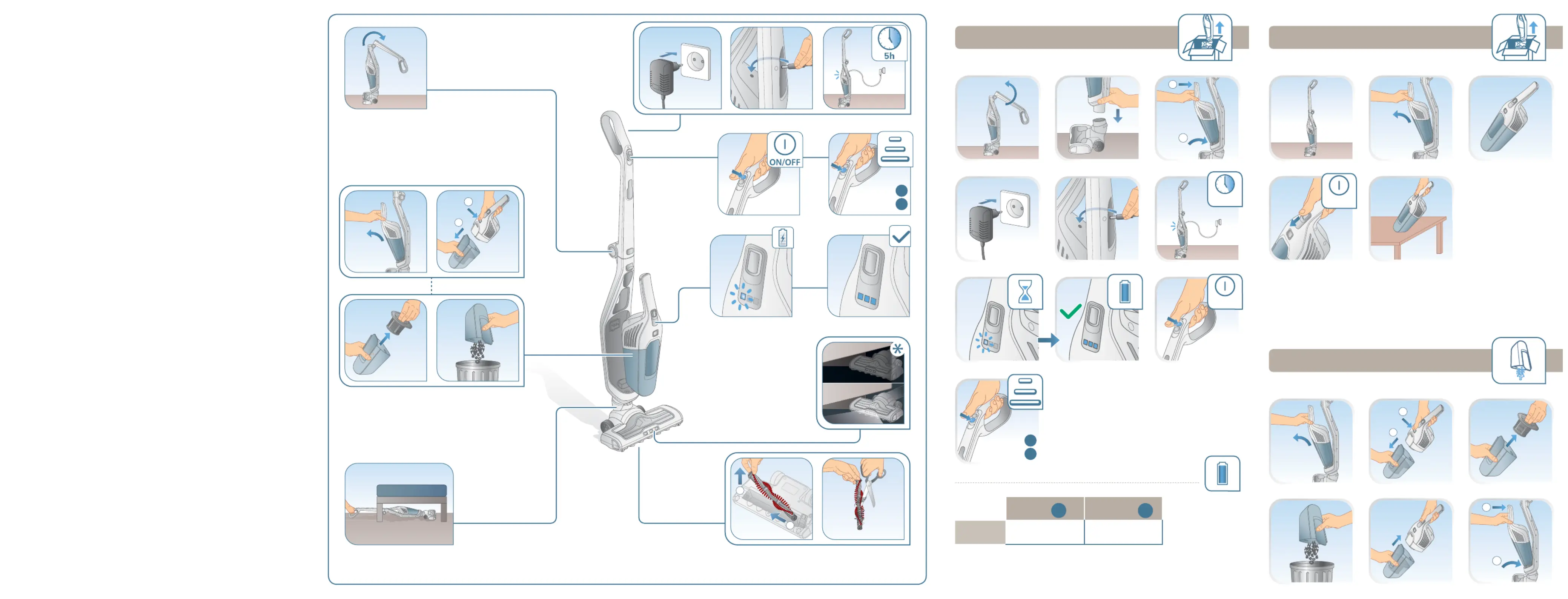 5h

ON/OFF