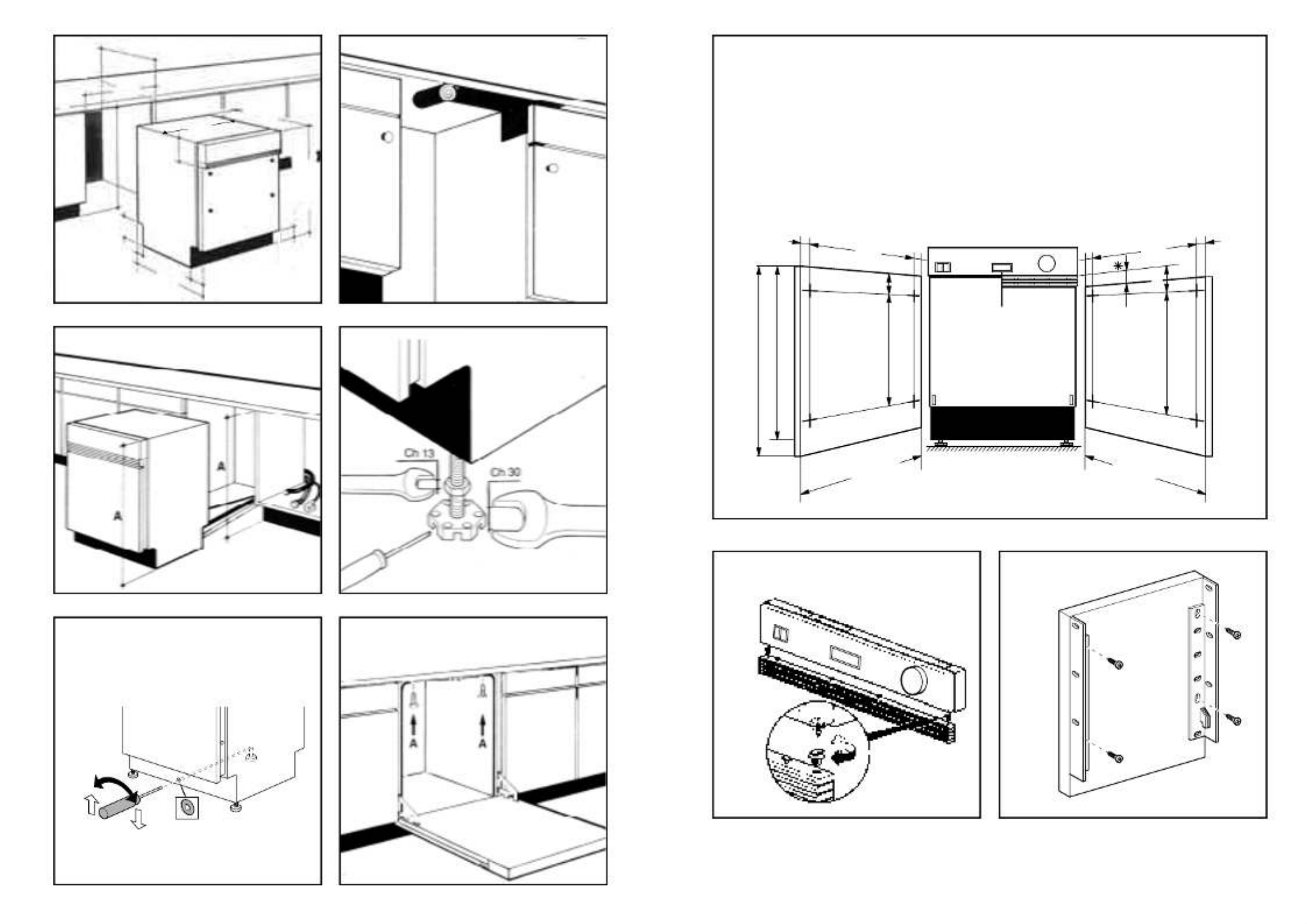 A

A

Ch 13

Ch 30

A

A

*