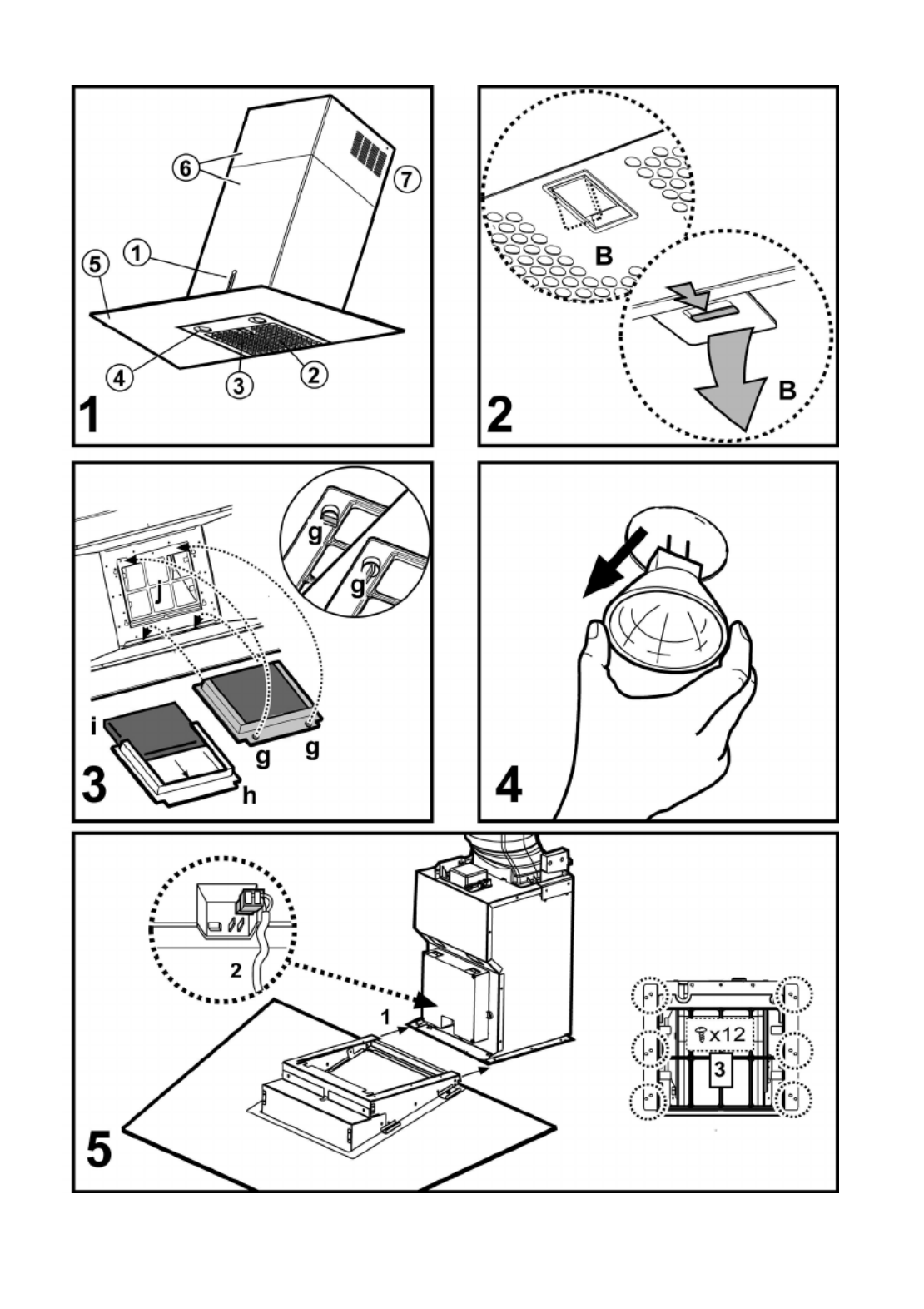 6
7
1
5
4
3
2
1

B
B
2

g
g
j
i
g
g
h
3

4

2
1
x12
3
5