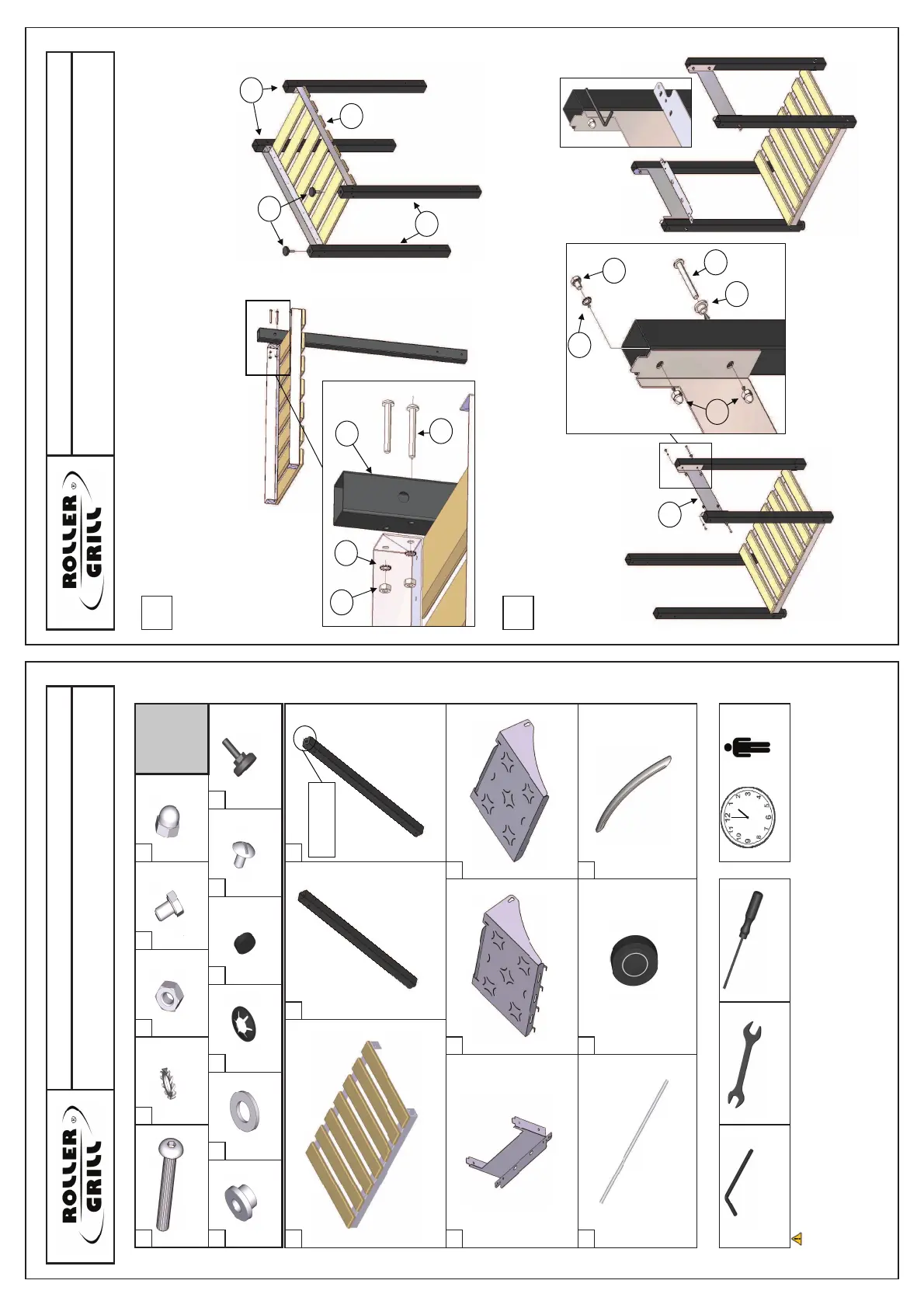 ROLLER GRILL ®

ROLLER GRILL ®