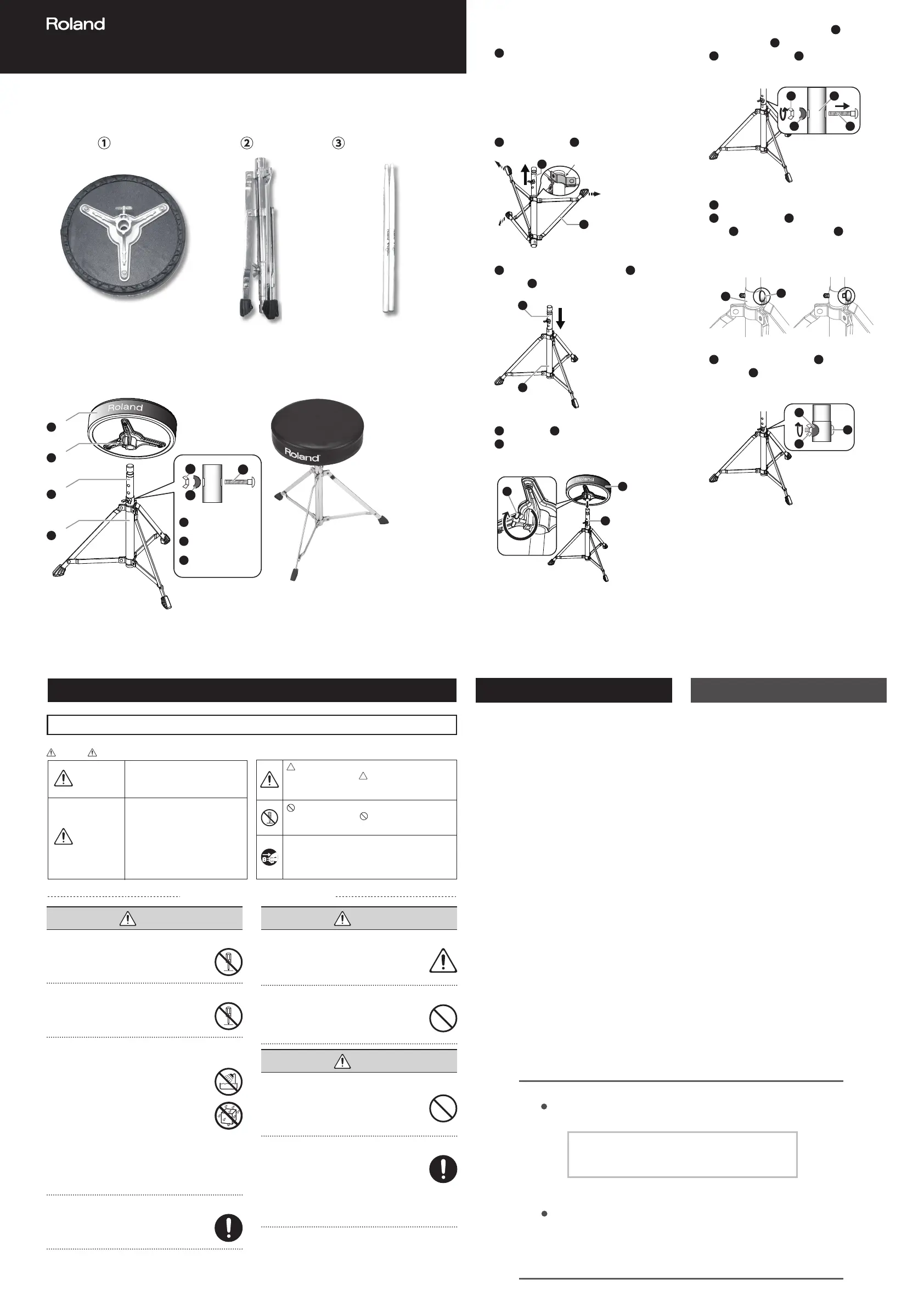 Roland

①

②

③

Roland

Roland

Roland