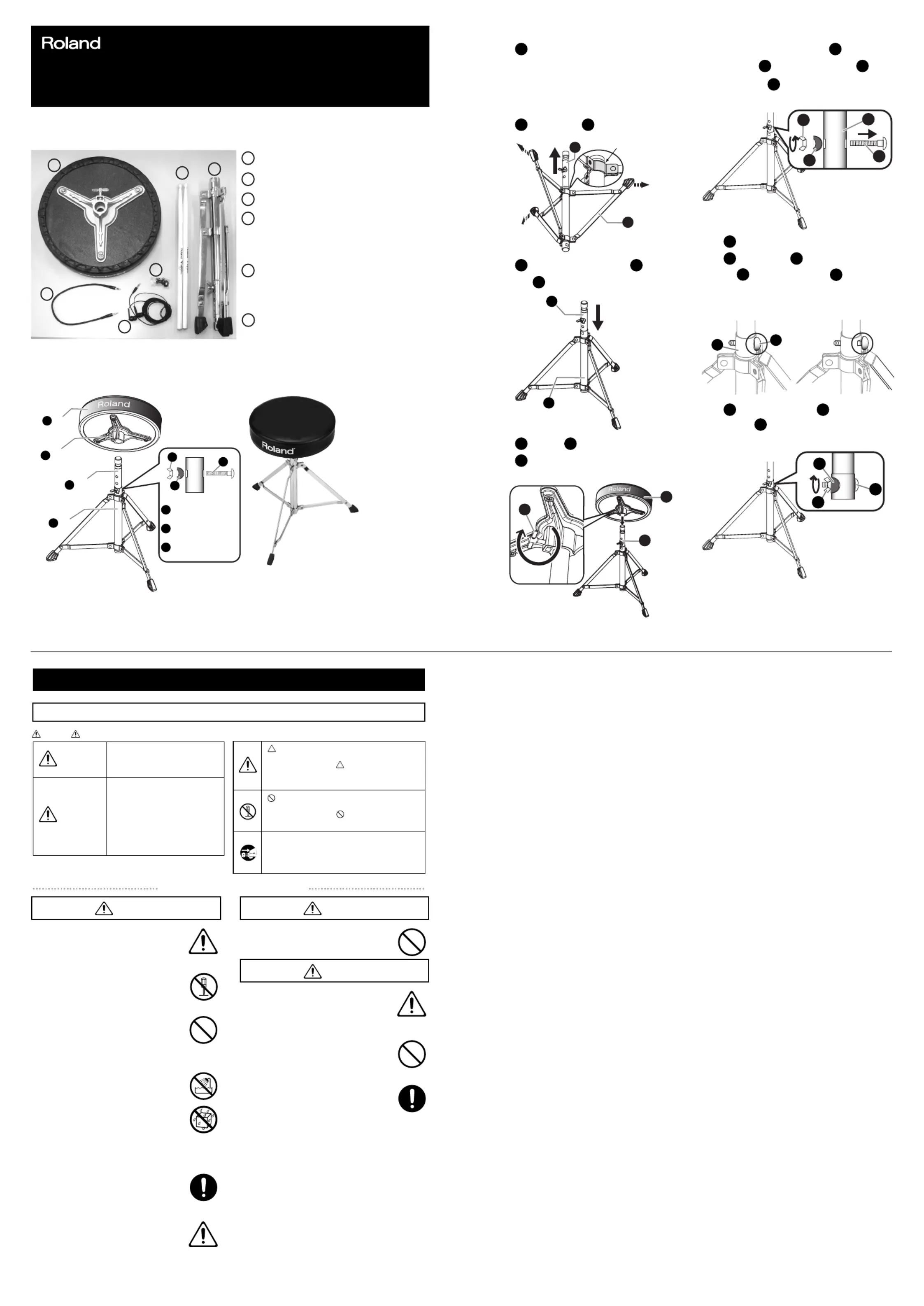 Roland

Roland

Roland

Roland