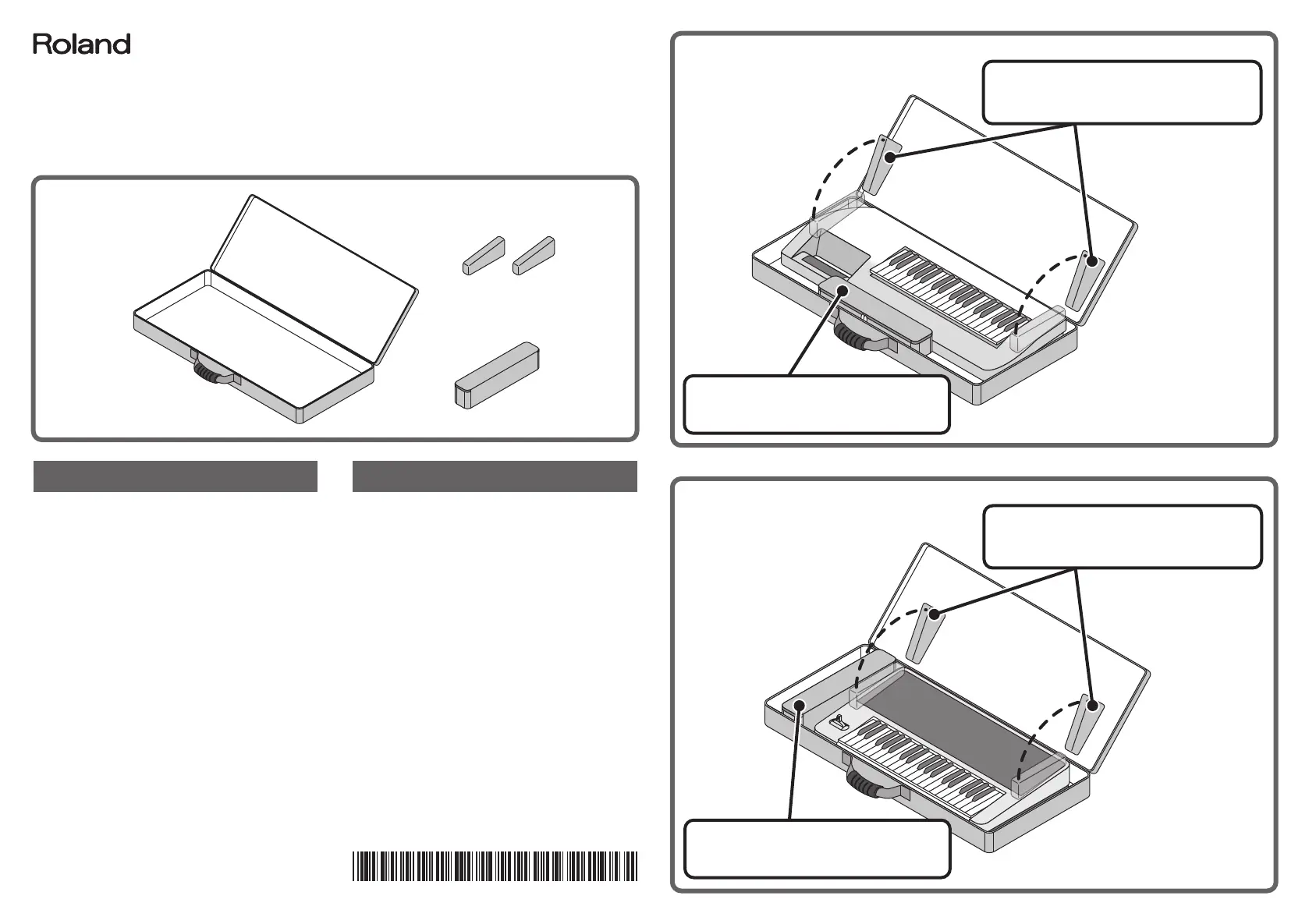 Roland