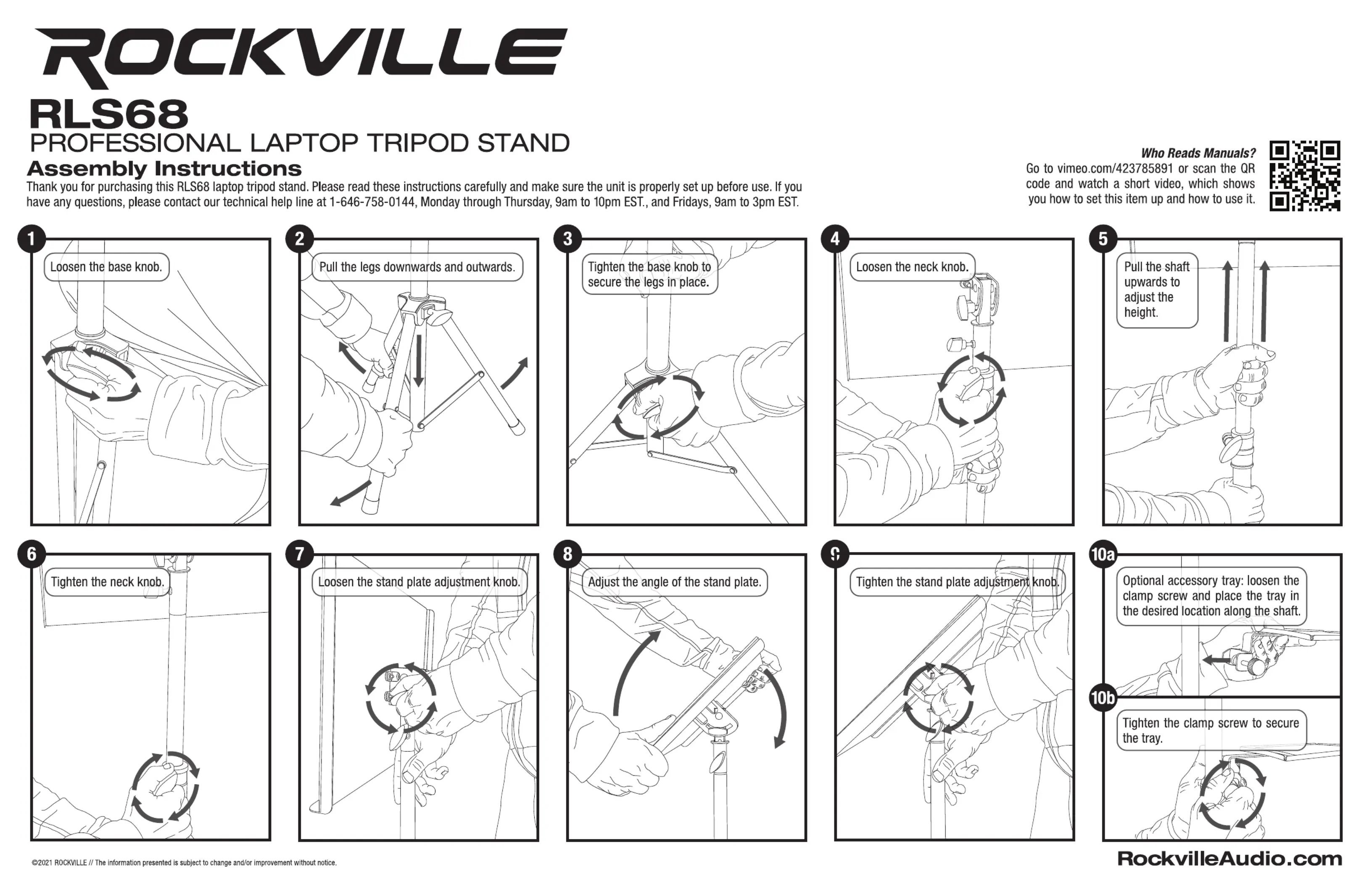 ROCKVILLE

RLS68
PROFESSIONAL LAPTOP TRIPOD STAND

Assembly Instructions

Thank you for purchasing this RLS68 laptop tripod stand. Please read these instructions carefully and make sure the unit is properly set up before use. If you have any questions, please contact our technical help line at 1-646-758-0144, Monday through Thursday, 9am to 10pm EST., and Fridays, 9am to 3pm EST.

Who Reads Manuals?
Go to vimeo.com/423785891 or scan the QR code and watch a short video, which shows you how to set this item up and how to use it.

1
Loosen the base knob.

2
Pull the legs downwards and outwards.

3
Tighten the base knob to secure the legs in place.

4
Loosen the neck knob.

5
Pull the shaft upwards to adjust the height.

6
Tighten the neck knob.

7
Loosen the stand plate adjustment knob.

8
Adjust the angle of the stand plate.

9
Tighten the stand plate adjustment knob.

10a
Optional accessory tray: loosen the clamp screw and place the tray in the desired location along the shaft.

10b
Tighten the clamp screw to secure the tray.

©2021 ROCKVILLE // The information presented is subject to change and/or improvement without notice.

RockvilleAudio.com