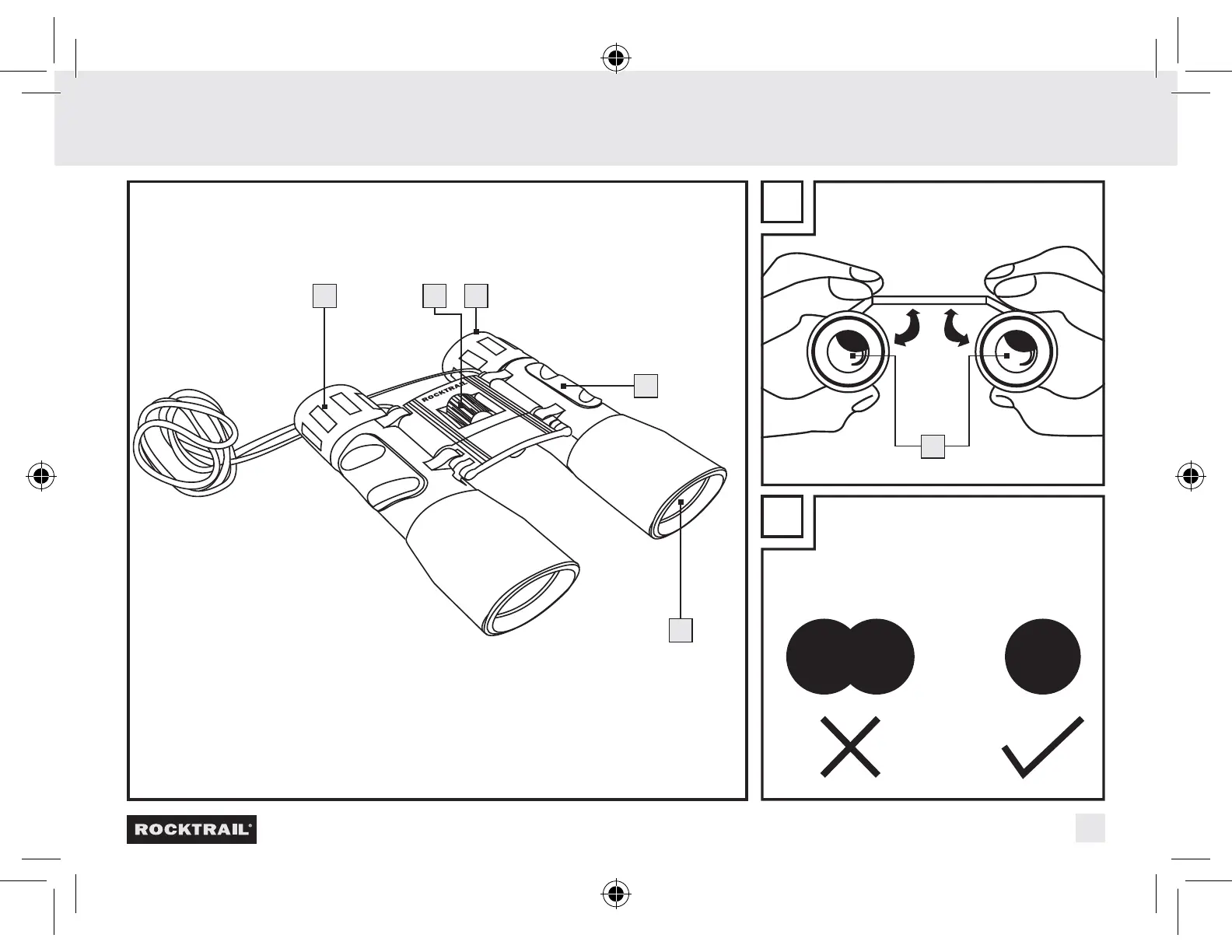 ROCKTRAIL

ROCKTRAIL®