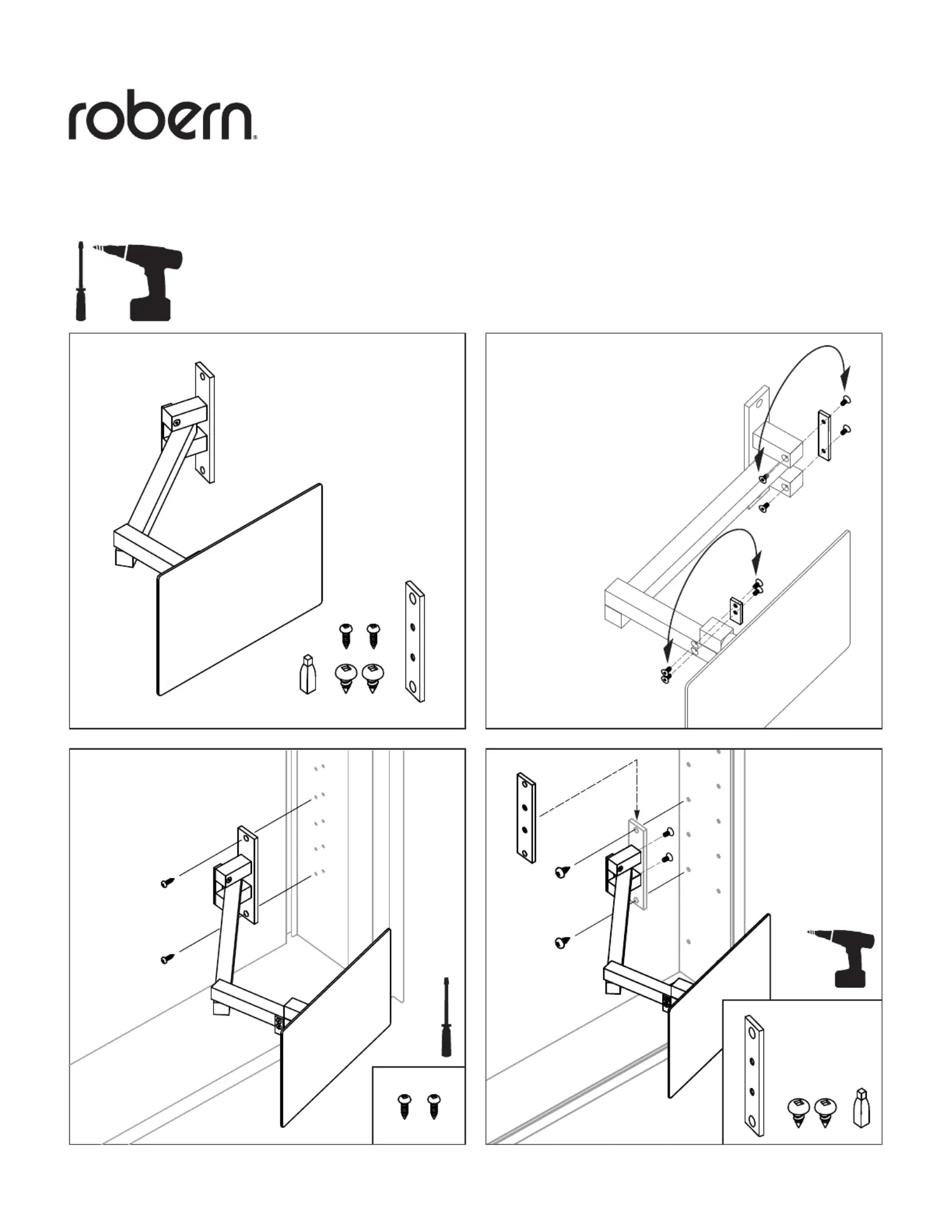 robern®