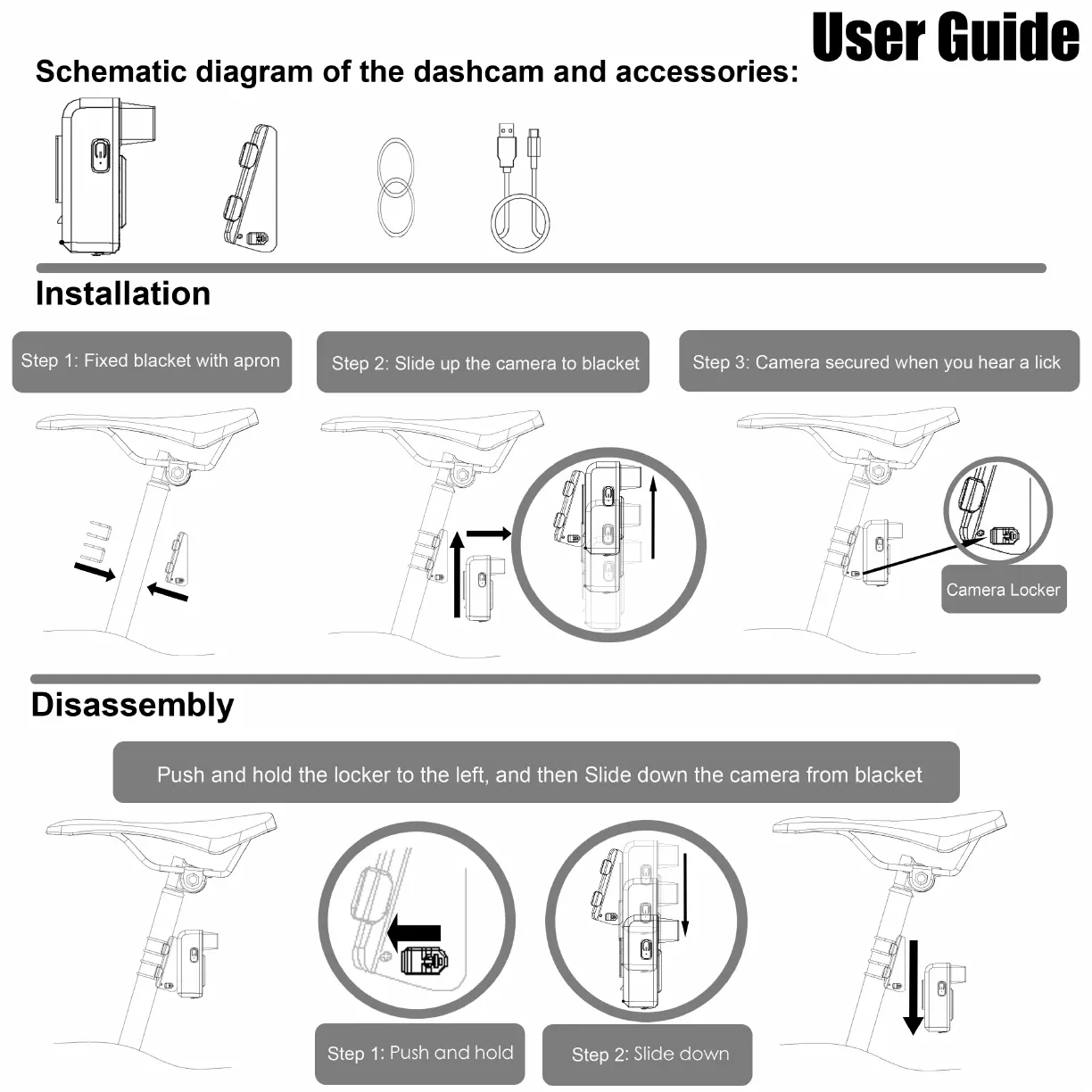 User Guide

Schematic diagram of the dashcam and accessories:

Installation

Step 1: Fixed blacket with apron

Step 2: Slide up the camera to blacket

Step 3: Camera secured when you hear a lick

Camera Locker

Disassembly

Push and hold the locker to the left, and then Slide down the camera from blacket

Step 1: Push and hold

Step 2: Slide down