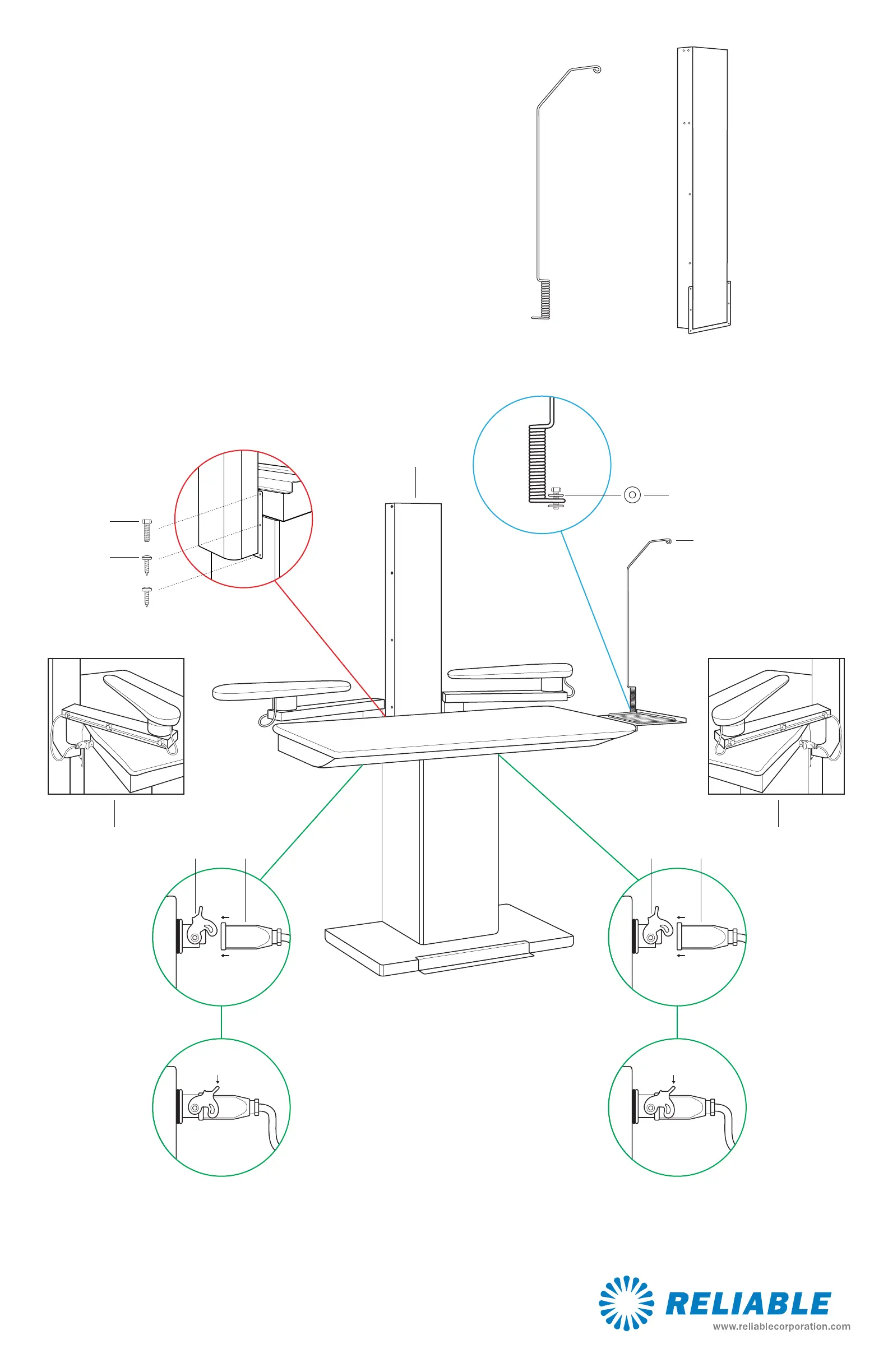 RELIABLE
www.reliablecorporation.com