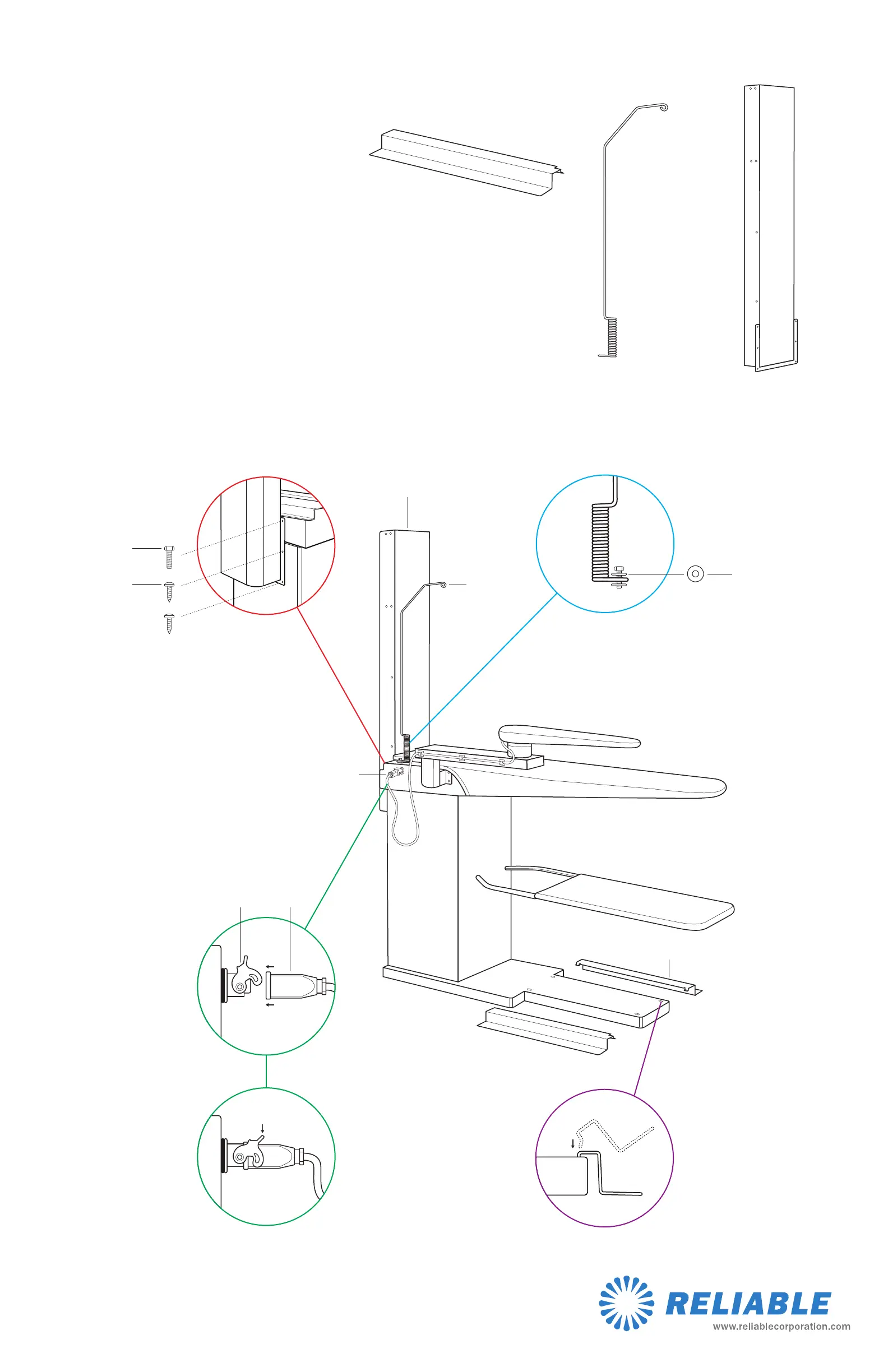 RELIABLE
www.reliablecorporation.com