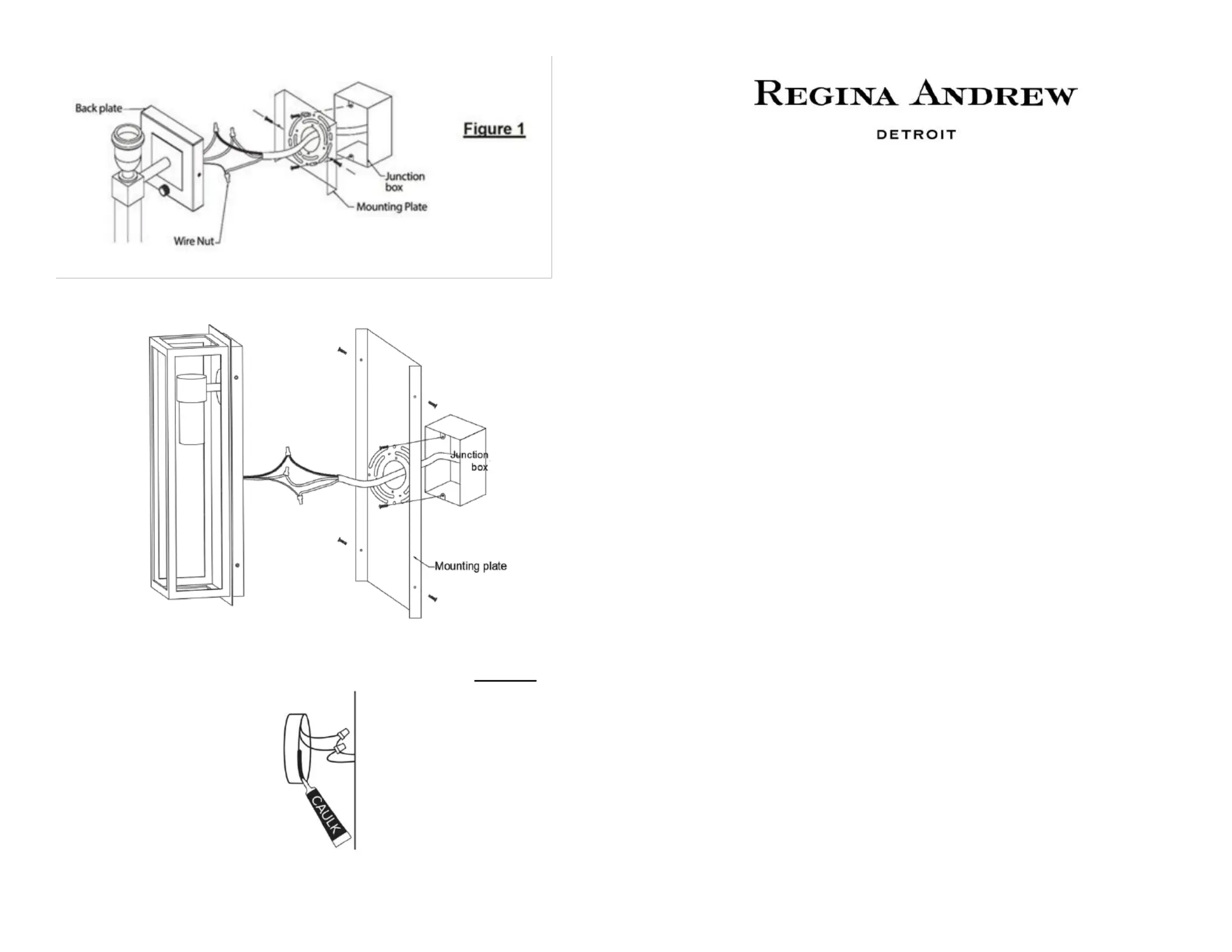 Back plate

Figure 1

Junction box

Mounting Plate

Wire Nut

Junction box

Mounting plate

CAULK

REGINA ANDREW

DETROIT