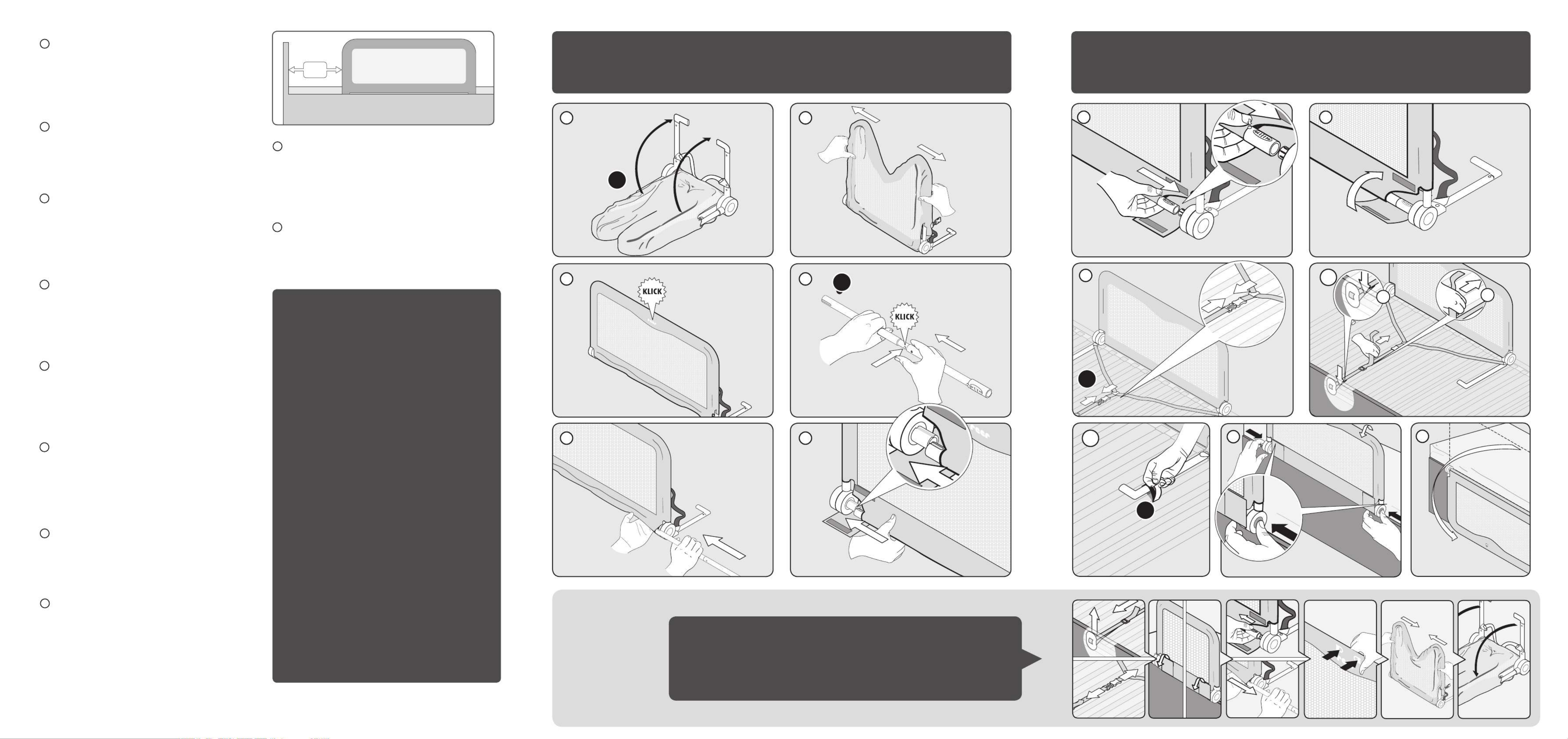 KLICK

KLICK