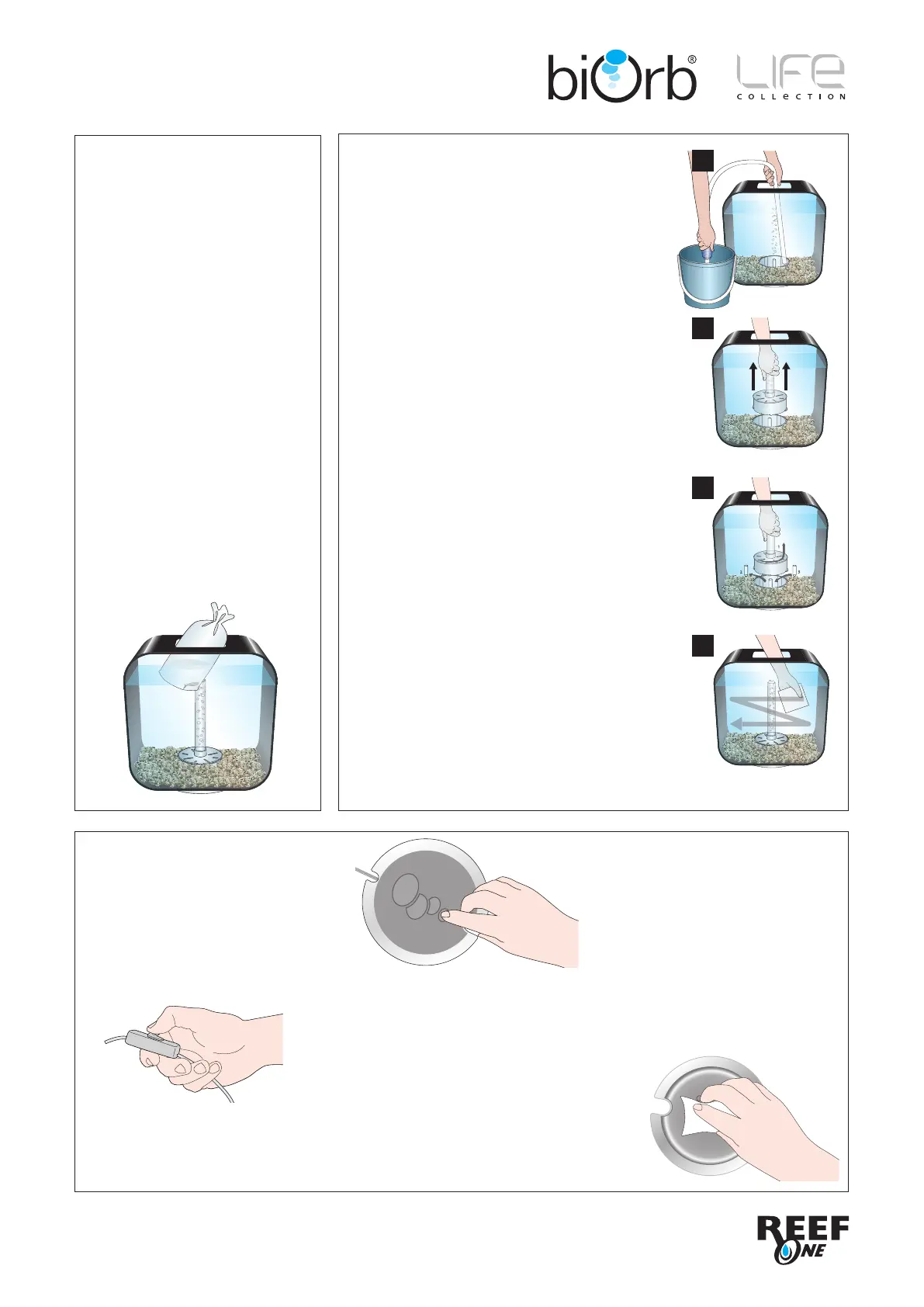 biOrb®

LIFE
COLLECTION

REEF
ONE