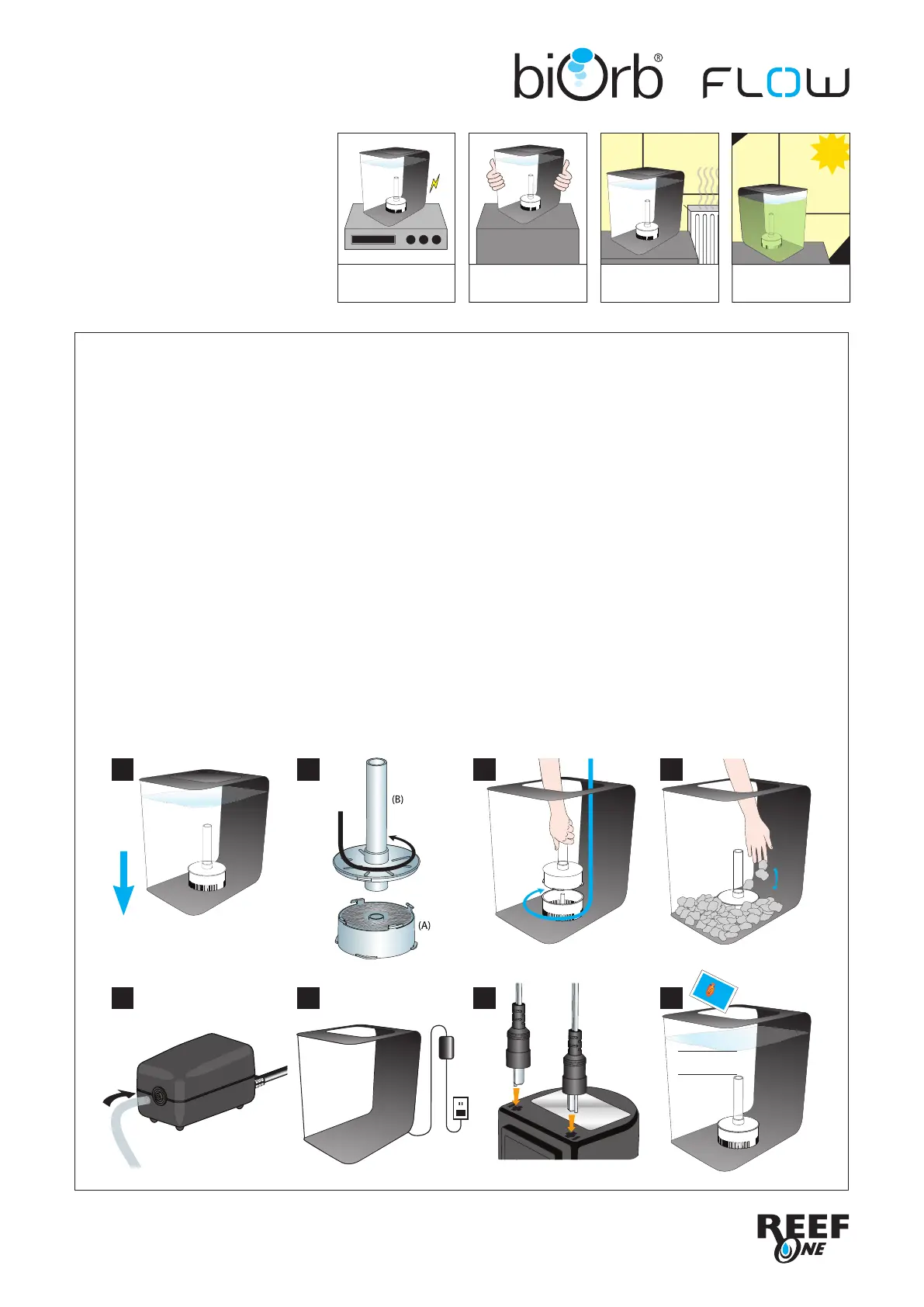 biOrb®  FLOW

(B)

(A)

REEF ONE