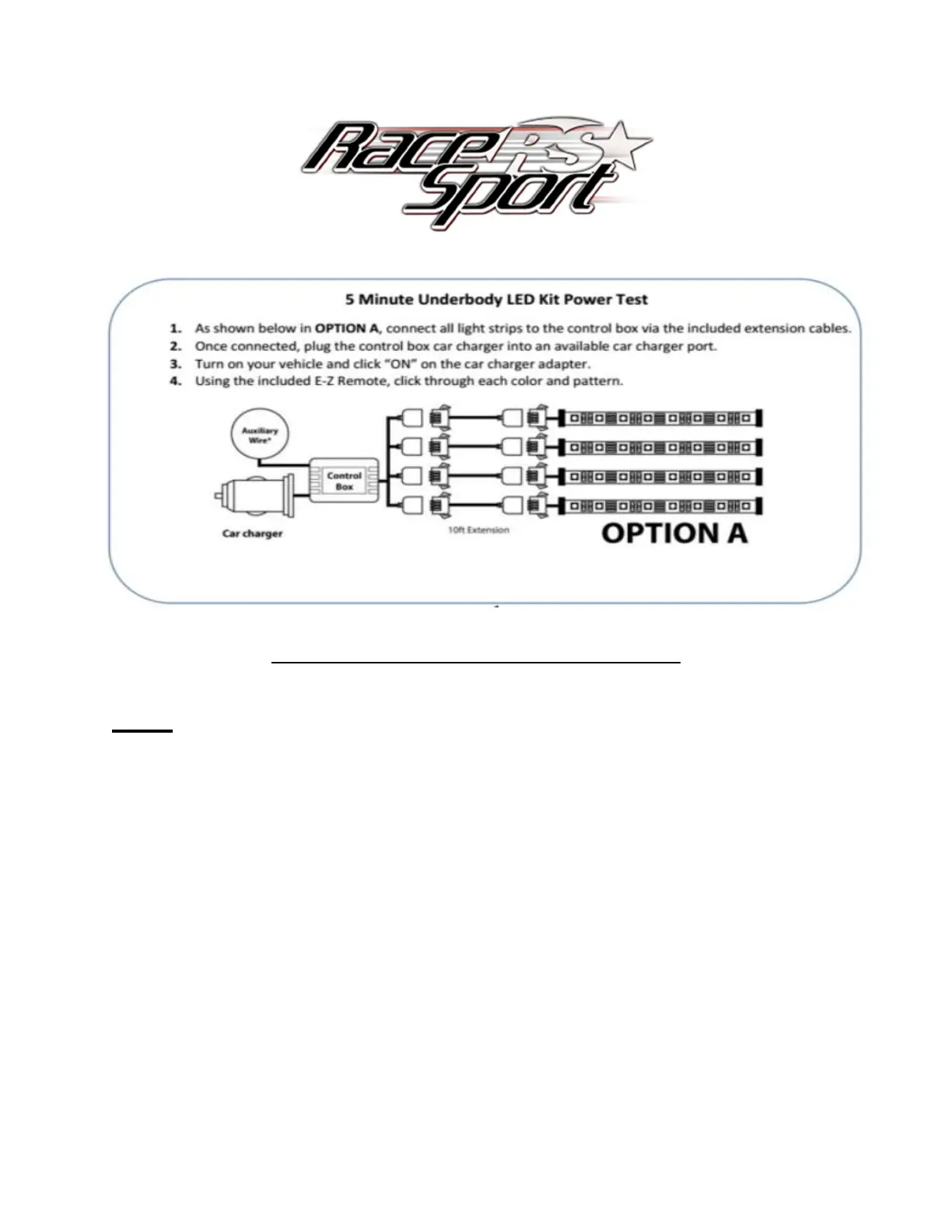 Race RS Sport

5 Minute Underbody LED Kit Power Test

1. As shown below in **OPTION A**, connect all light strips to the control box via the included extension cables.
2. Once connected, plug the control box car charger into an available car charger port.
3. Turn on your vehicle and click "ON" on the car charger adapter.
4. Using the included E-Z Remote, click through each color and pattern.

Auxiliary Wire*

Control Box

Car charger

10ft Extension

OPTION A