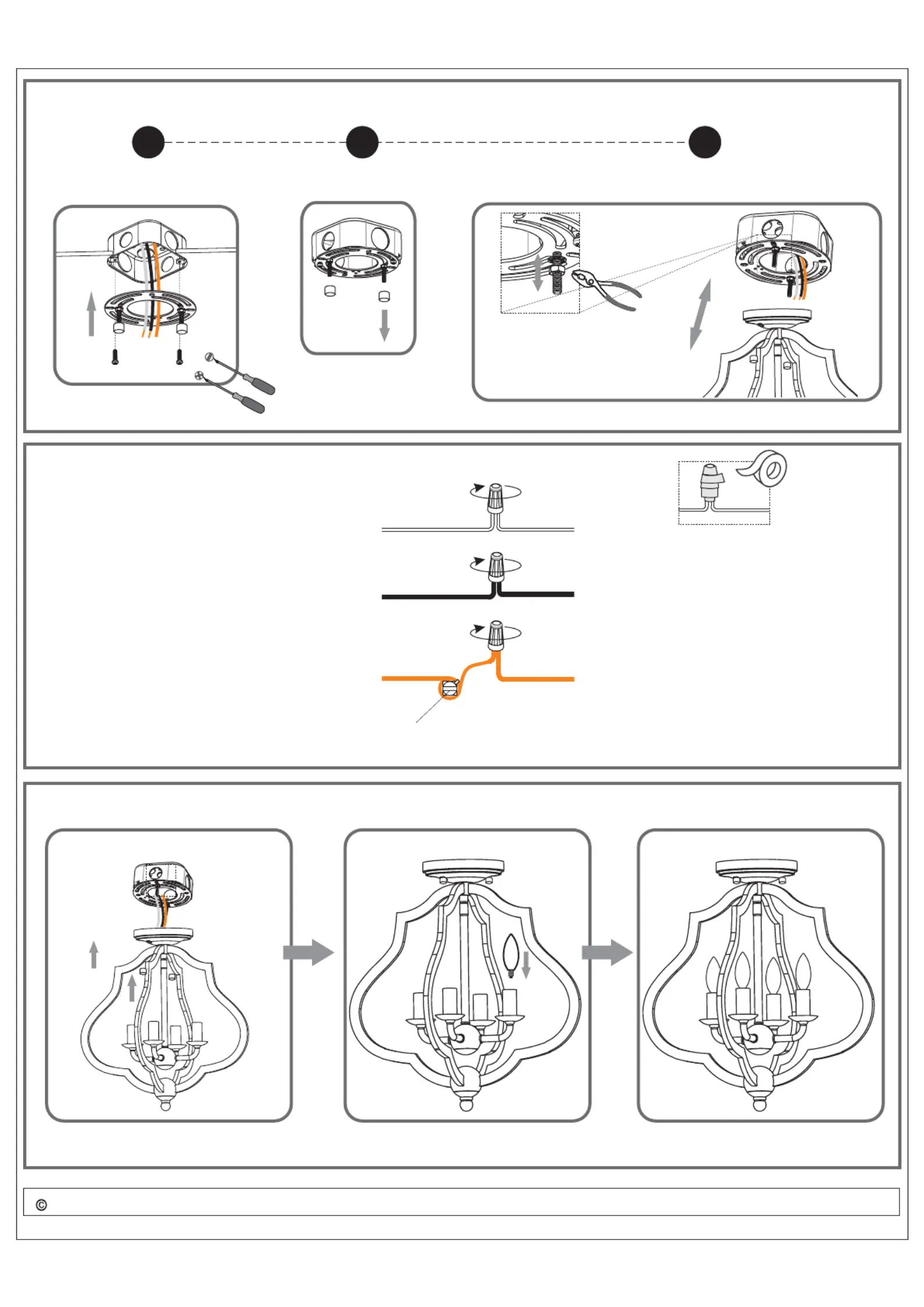 ©